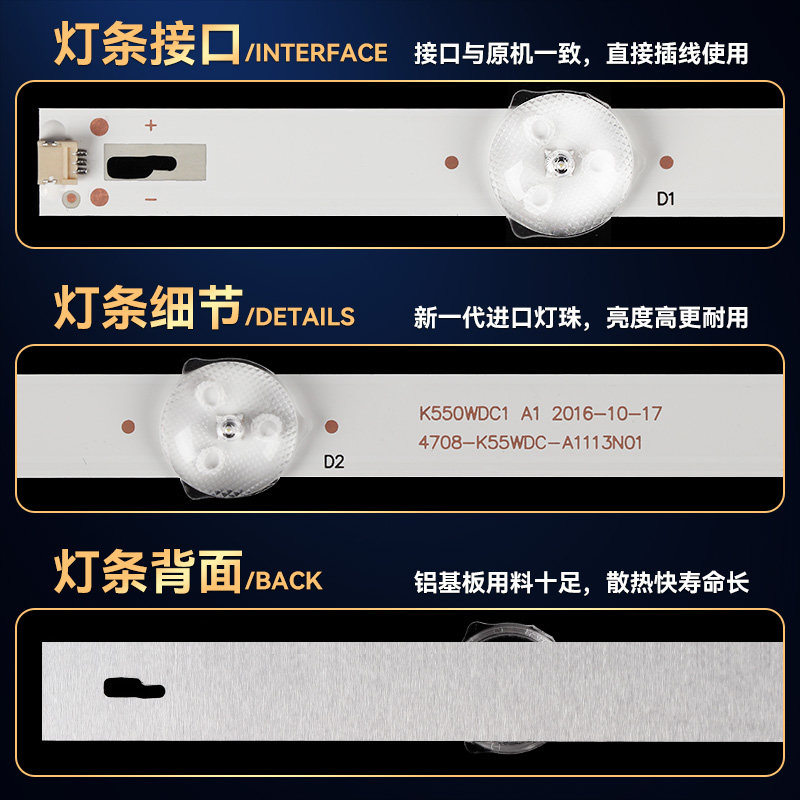 灯条接口/INTERFACE 接口与原机一致，直接插线使用

+
−
D1

灯条细节/DETAILS 新一代进口灯珠，亮度高更耐用

D2
K550WDC1 A1 2016-10-17
4708-K55WDC-A1113N01

灯条背面/BACK 铝基板用料十足，散热快寿命长