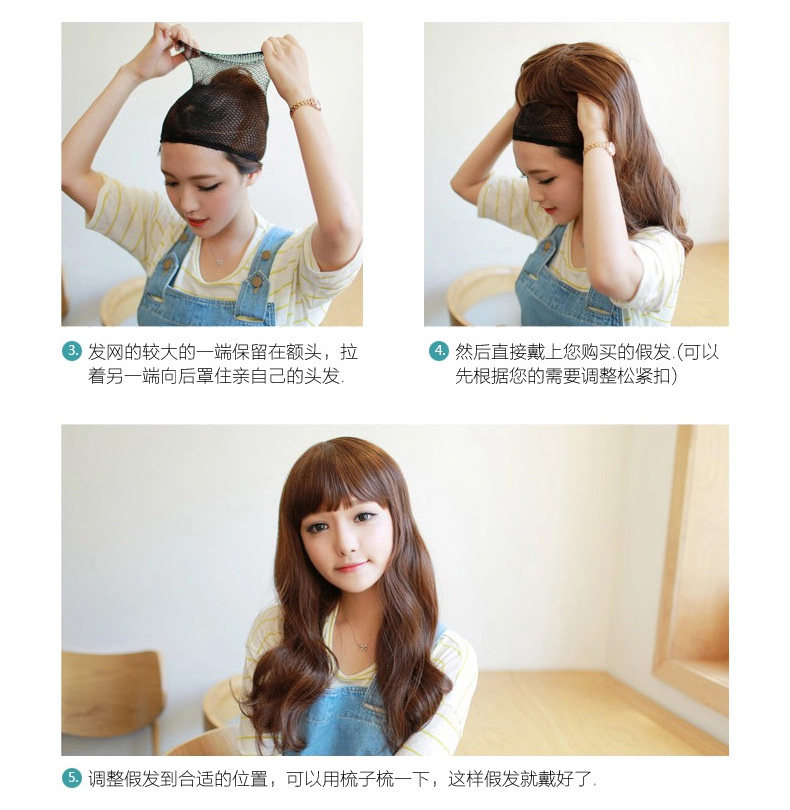 3. 发网的较大的一端保留在额头，拉着另一端向后罩住亲自己的头发.

4. 然后直接戴上您购买的假发.(可以先根据您的需要调整松紧扣)

5. 调整假发到合适的位置，可以用梳子梳一下，这样假发就戴好了.