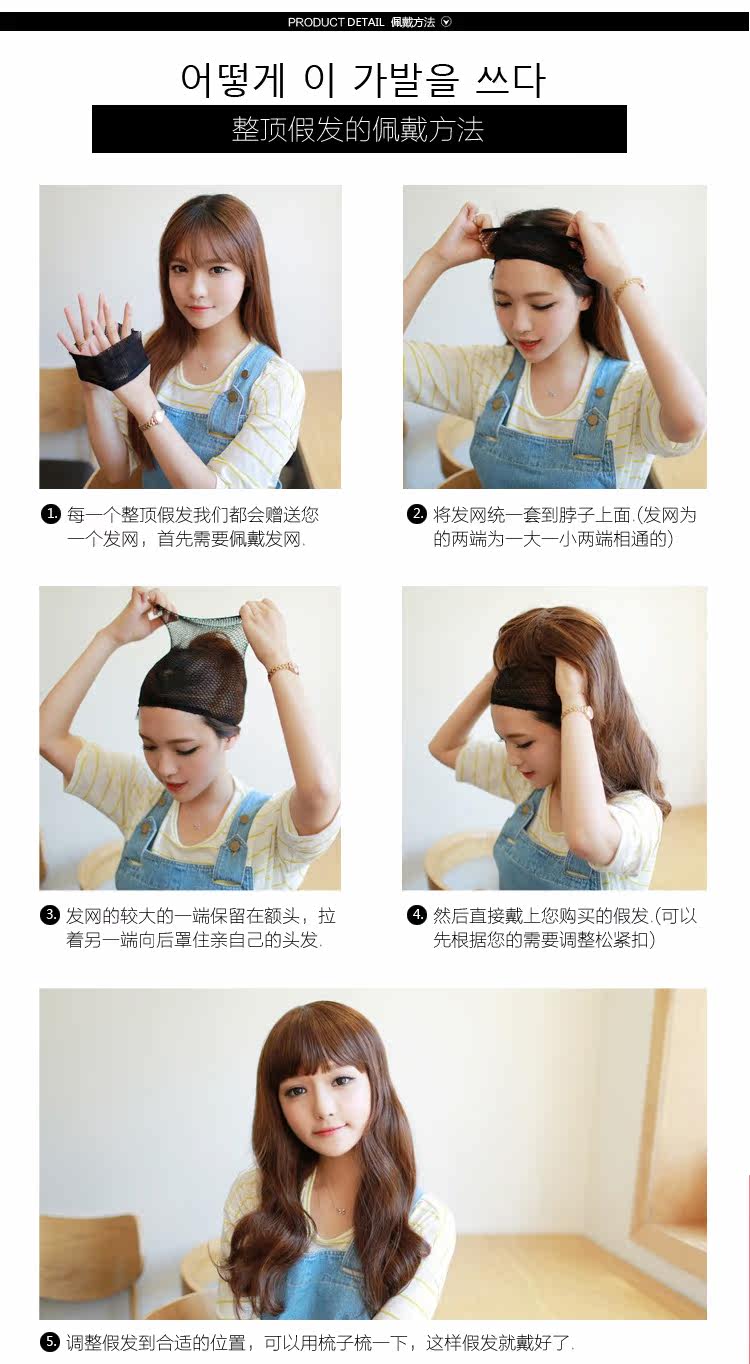 PRODUCT DETAIL 佩戴方法

어떻게 이 가발을 쓰다

整顶假发的佩戴方法

1. 每一个整顶假发我们都会赠送您一个发网，首先需要佩戴发网.

2. 将发网统一套到脖子上面.(发网为的两端为一大一小两端相通的)

3. 发网的较大的一端保留在额头，拉着另一端向后罩住亲自己的头发.

4. 然后直接戴上您购买的假发.(可以先根据您的需要调整松紧扣)

5. 调整假发到合适的位置，可以用梳子梳一下，这样假发就戴好了.