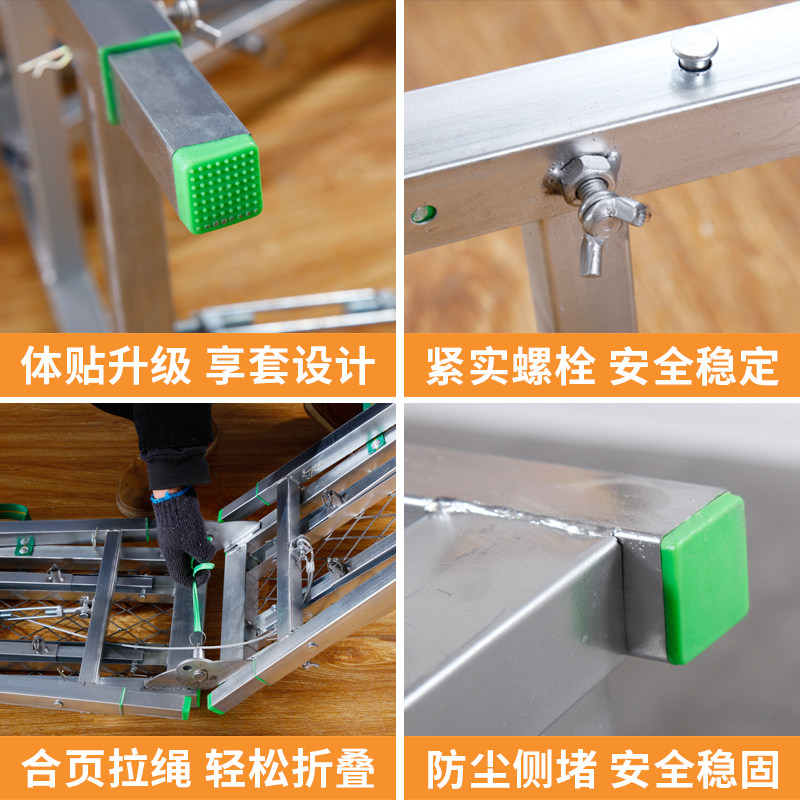 体贴升级 享套设计

紧实螺栓 安全稳定

合页拉绳 轻松折叠

防尘侧堵 安全稳固