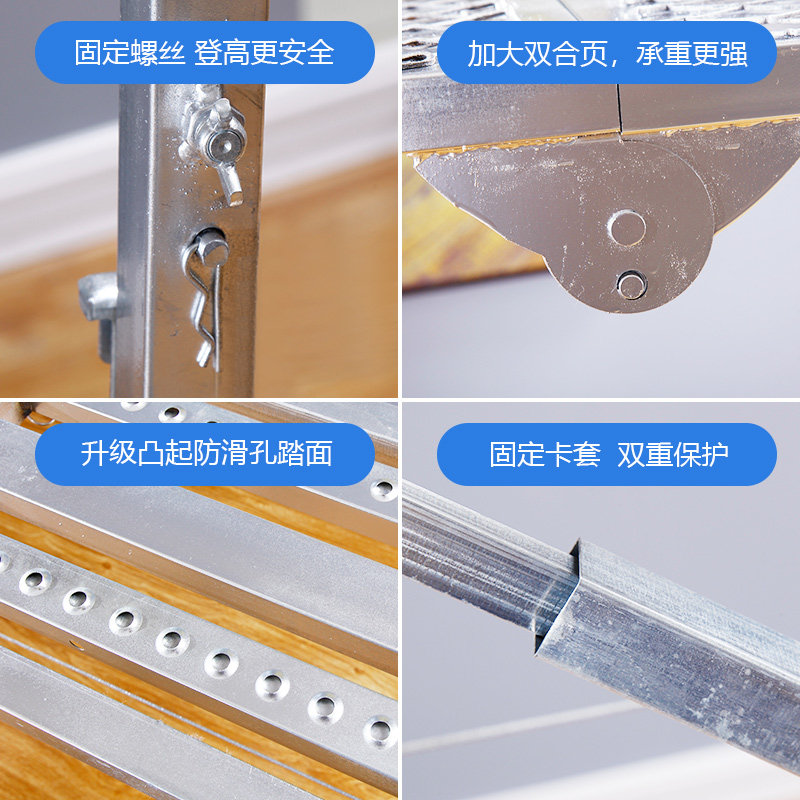 固定螺丝 登高更安全

加大双合页，承重更强

升级凸起防滑孔踏面

固定卡套 双重保护