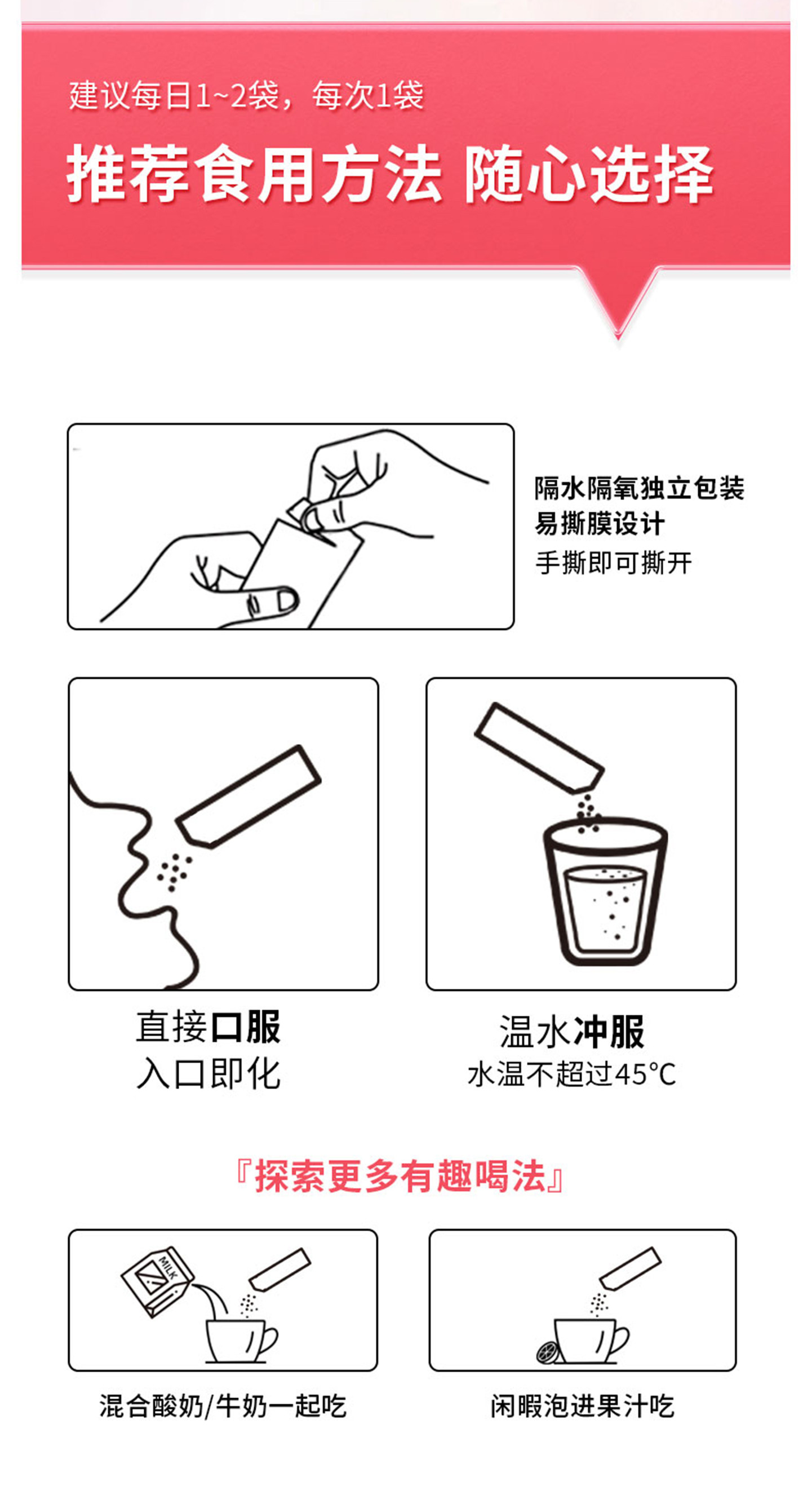 建议每日1~2袋，每次1袋

推荐食用方法 随心选择

隔水隔氧独立包装
易撕膜设计
手撕即可撕开

直接口服
入口即化

温水冲服
水温不超过45°C

『探索更多有趣喝法』

MILK

混合酸奶/牛奶一起吃

闲暇泡进果汁吃