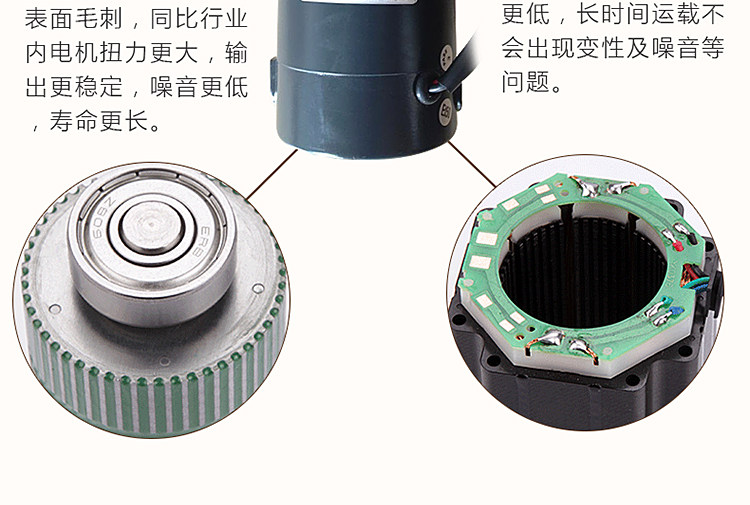 表面毛刺，同比行业内电机扭力更大，输出更稳定，噪音更低，寿命更长。

更低，长时间运载不会出现变性及噪音等问题。

608Z

ERB