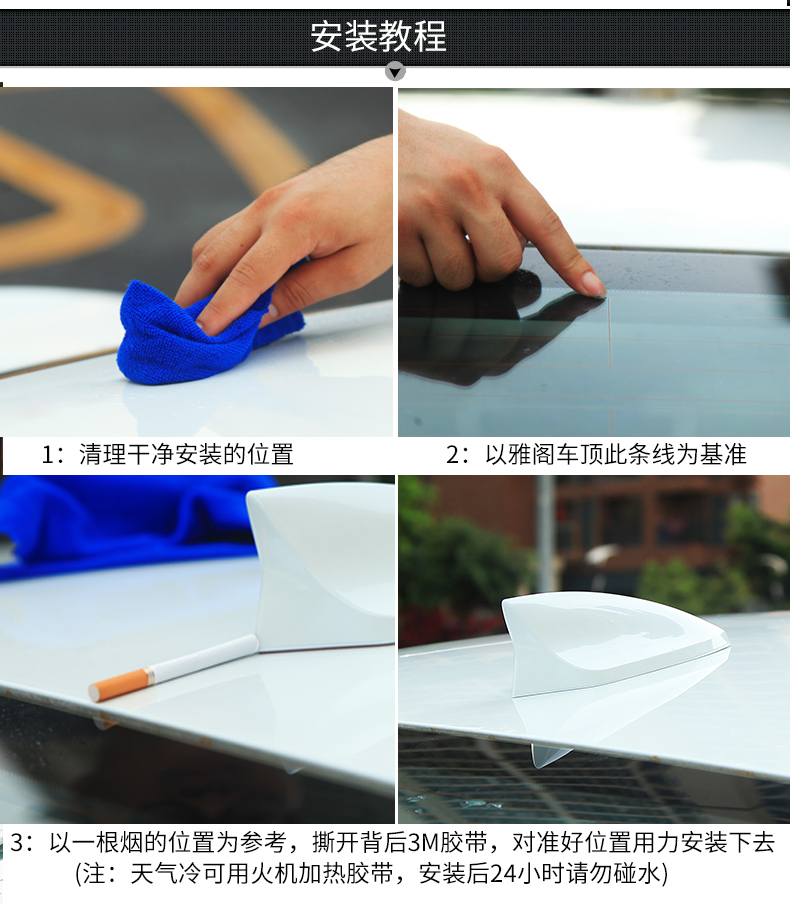 安装教程

1：清理干净安装的位置

2：以雅阁车顶此条线为基准

3：以一根烟的位置为参考，撕开背后3M胶带，对准好位置用力安装下去
(注：天气冷可用火机加热胶带，安装后24小时请勿碰水)