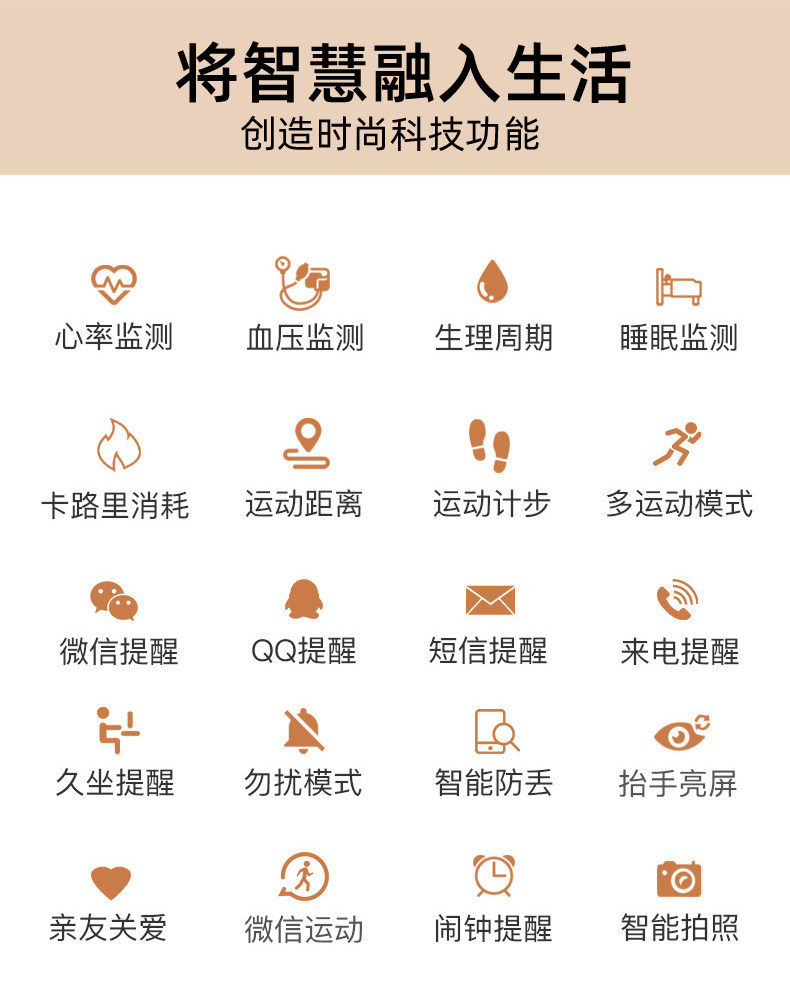 将智慧融入生活
创造时尚科技功能

心率监测
血压监测
生理周期
睡眠监测

卡路里消耗
运动距离
运动计步
多运动模式

微信提醒
QQ提醒
短信提醒
来电提醒

久坐提醒
勿扰模式
智能防丢
抬手亮屏

亲友关爱
微信运动
闹钟提醒
智能拍照