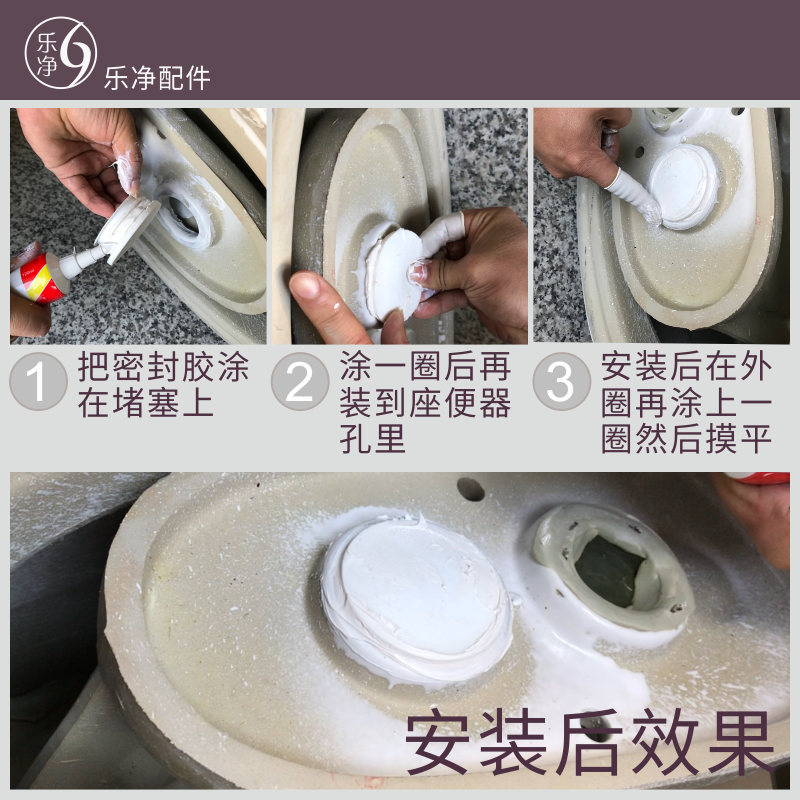 乐净

乐净配件

1 把密封胶涂在堵塞上

2 涂一圈后再装到座便器孔里

3 安装后在外圈再涂上一圈然后摸平

安装后效果