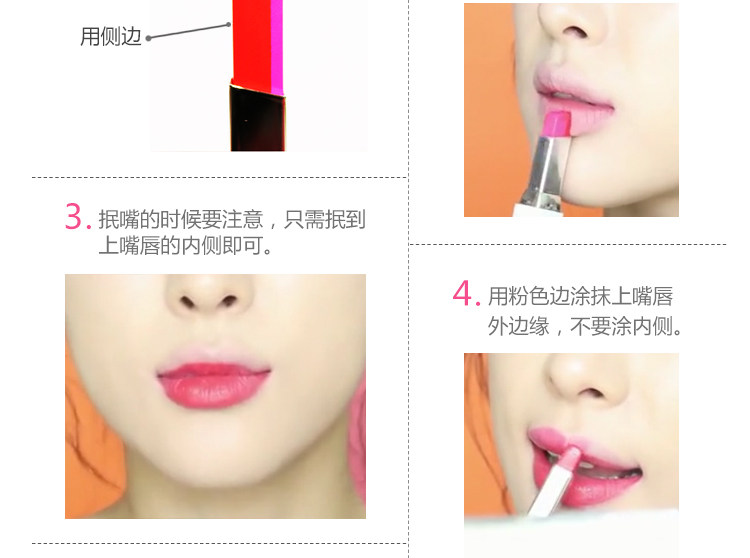 用侧边

3. 抿嘴的时候要注意，只需抿到上嘴唇的内侧即可。

4. 用粉色边涂抹上嘴唇外边缘，不要涂内侧。