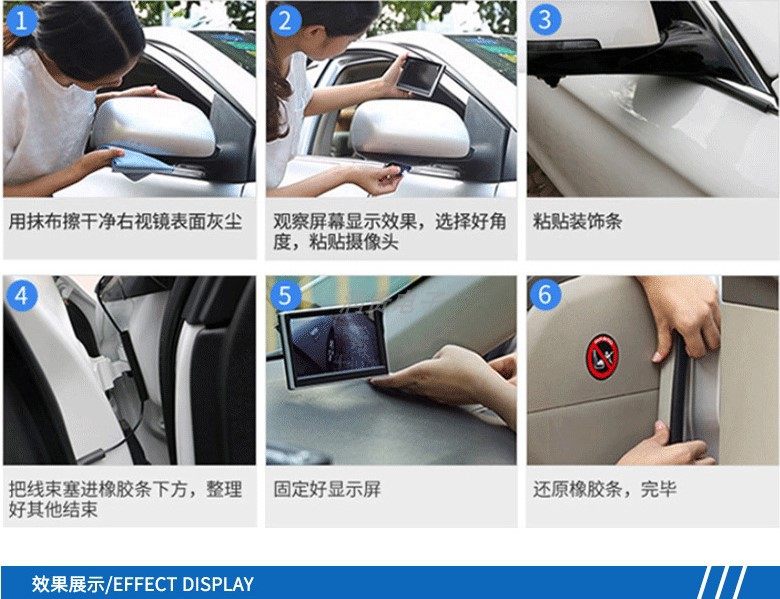 1

用抹布擦干净右视镜表面灰尘

2

观察屏幕显示效果，选择好角度，粘贴摄像头

3

粘贴装饰条

4

把线束塞进橡胶条下方，整理好其他结束

5

固定好显示屏

6

还原橡胶条，完毕

效果展示/EFFECT DISPLAY