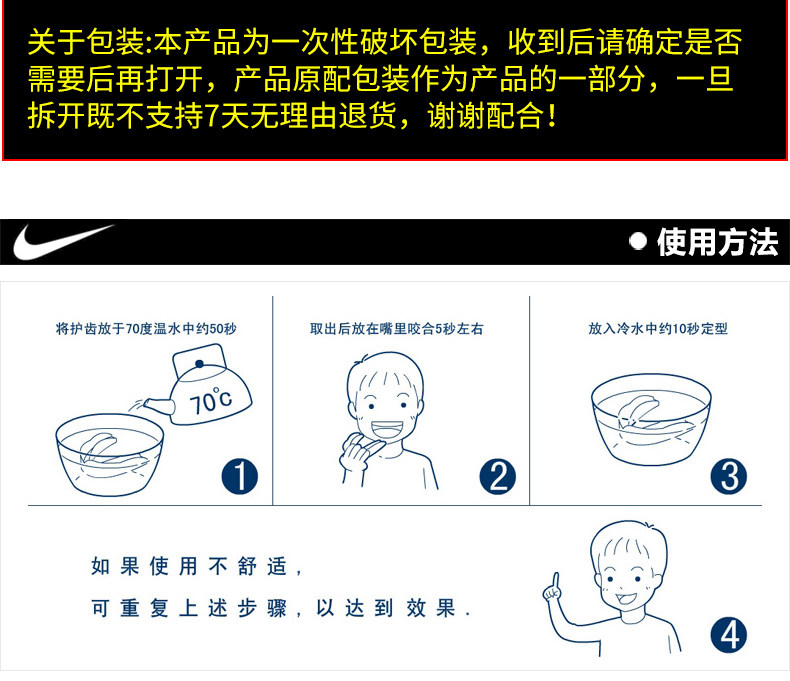 关于包装:本产品为一次性破坏包装，收到后请确定是否需要后再打开，产品原配包装作为产品的一部分，一旦拆开既不支持7天无理由退货，谢谢配合！

● 使用方法

将护齿放于70度温水中约50秒

70°c

1

取出后放在嘴里咬合5秒左右

2

放入冷水中约10秒定型

3

如果使用不舒适，

可重复上述步骤，以达到效果.

4