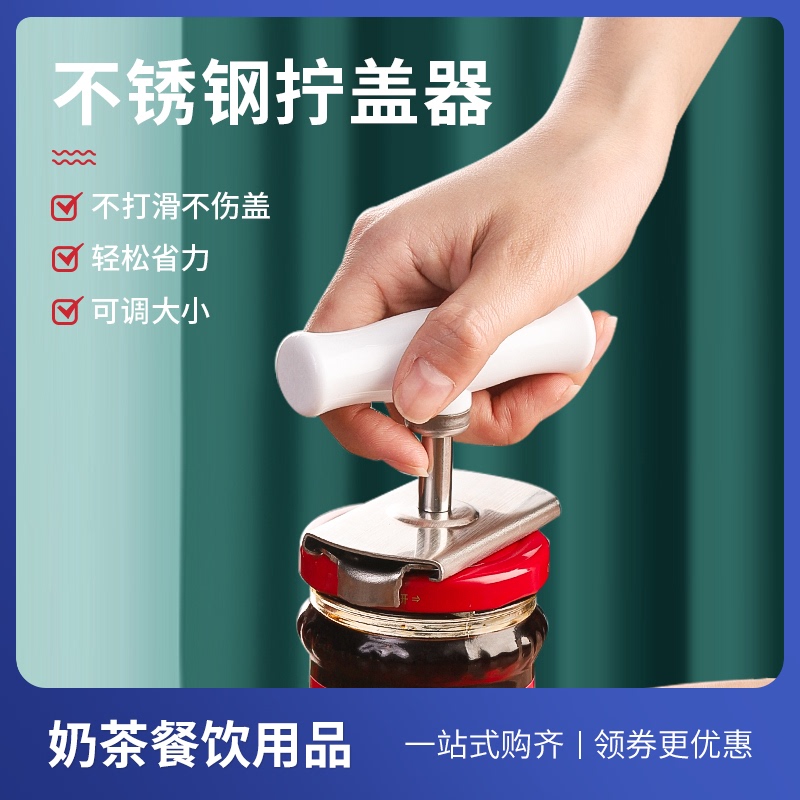 不锈钢拧盖器

不打滑不伤盖

轻松省力

可调大小

奶茶餐饮用品

一站式购齐 | 领券更优惠