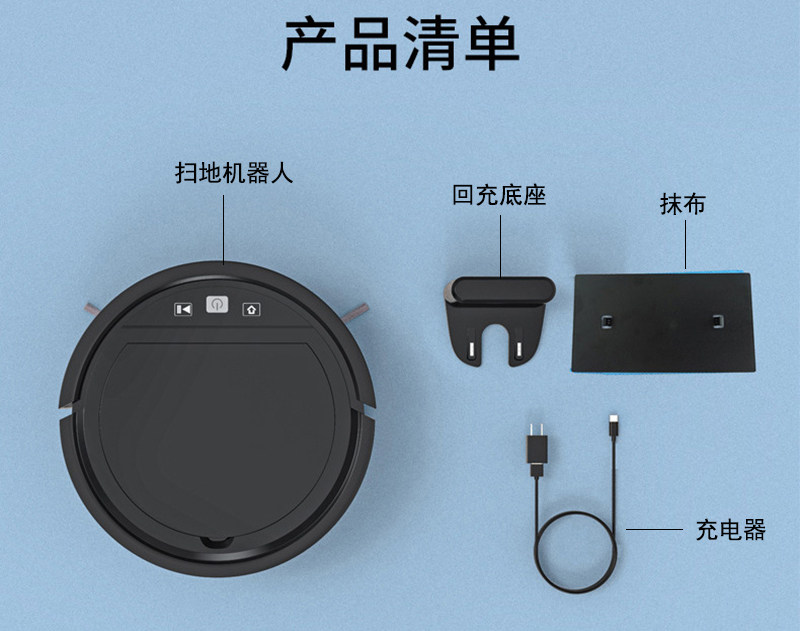 产品清单

扫地机器人

回充底座

抹布

充电器