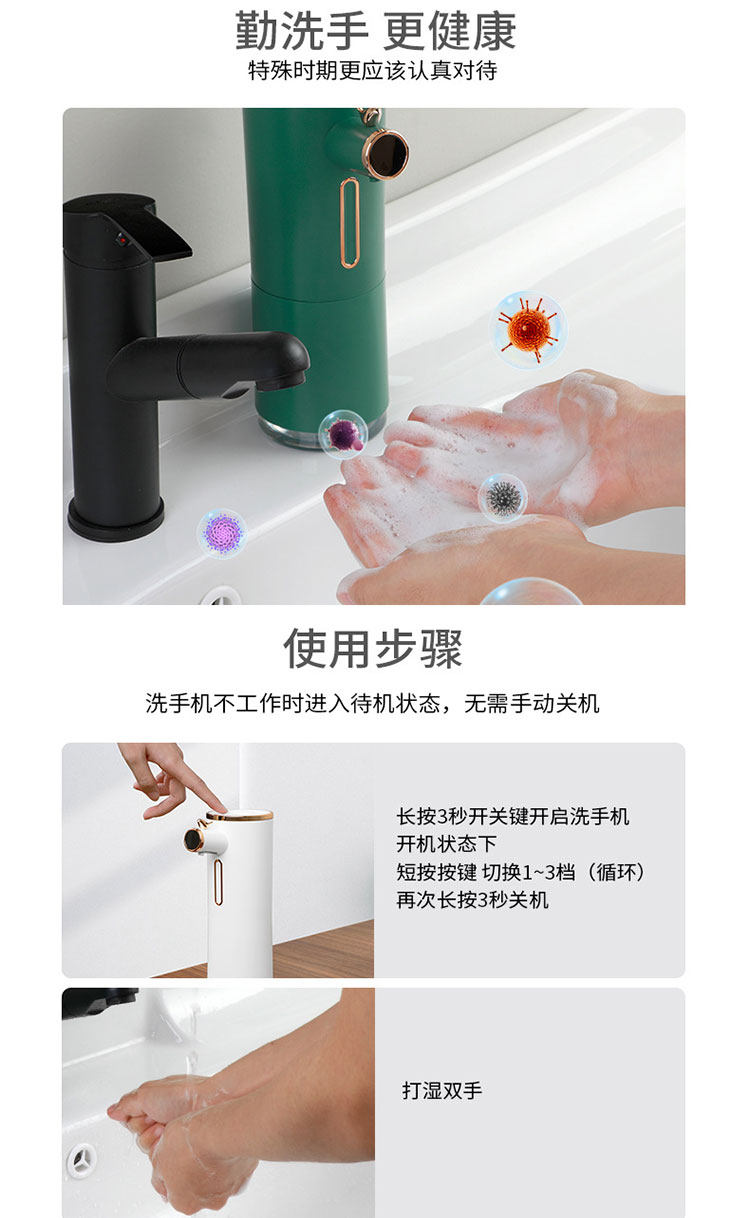 勤洗手 更健康
特殊时期更应该认真对待

使用步骤
洗手机不工作时进入待机状态，无需手动关机

长按3秒开关键开启洗手机
开机状态下
短按按键 切换1~3档（循环）
再次长按3秒关机

打湿双手