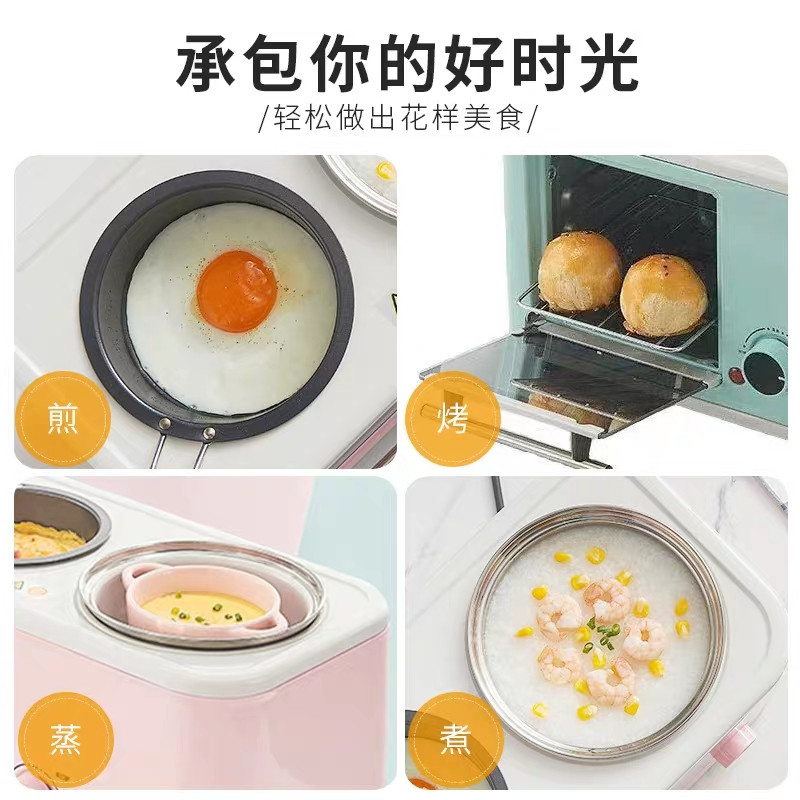 承包你的好时光

/轻松做出花样美食/

煎

烤

蒸

煮