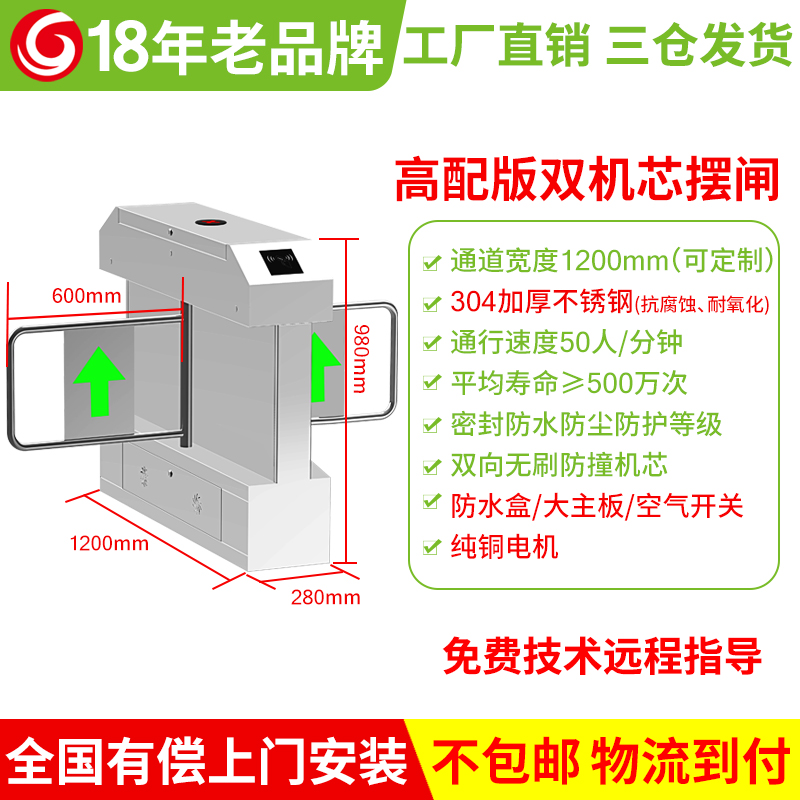 18年老品牌 工厂直销 三仓发货

高配版双机芯摆闸

600mm

980mm

1200mm

280mm

通道宽度1200mm(可定制)

304加厚不锈钢(抗腐蚀、耐氧化)

通行速度50人/分钟

平均寿命≥500万次

密封防水防尘防护等级

双向无刷防撞机芯

防水盒/大主板/空气开关

纯铜电机

免费技术远程指导

全国有偿上门安装 不包邮 物流到付