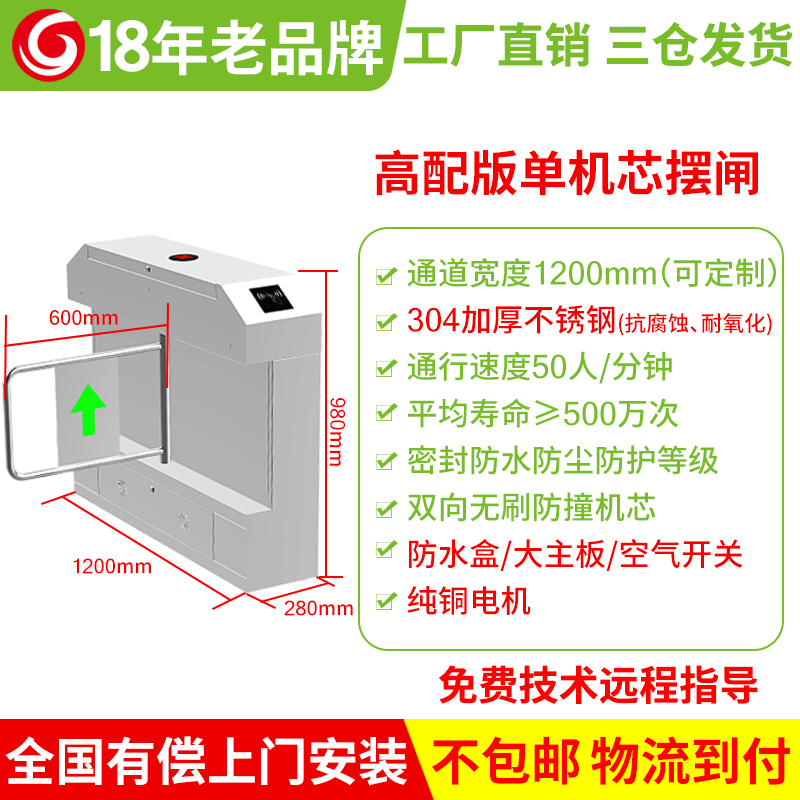 18年老品牌 工厂直销 三仓发货

高配版单机芯摆闸

600mm

980mm

1200mm

280mm

通道宽度1200mm(可定制)
304加厚不锈钢(抗腐蚀、耐氧化)
通行速度50人/分钟
平均寿命≥500万次
密封防水防尘防护等级
双向无刷防撞机芯
防水盒/大主板/空气开关
纯铜电机

免费技术远程指导

全国有偿上门安装 不包邮 物流到付