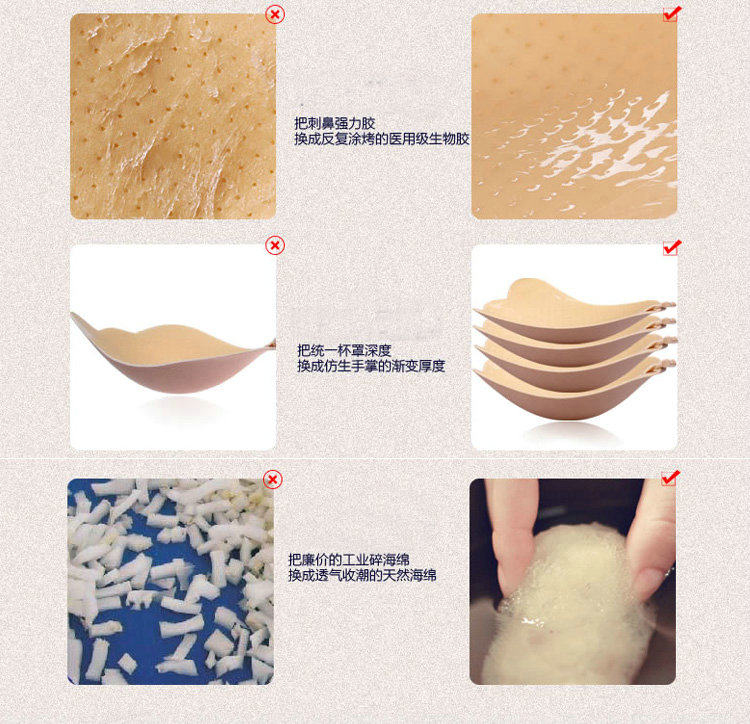 把刺鼻强力胶
换成反复涂烤的医用级生物胶

把统一杯罩深度
换成仿生手掌的渐变厚度

把廉价的工业碎海绵
换成透气收潮的天然海绵