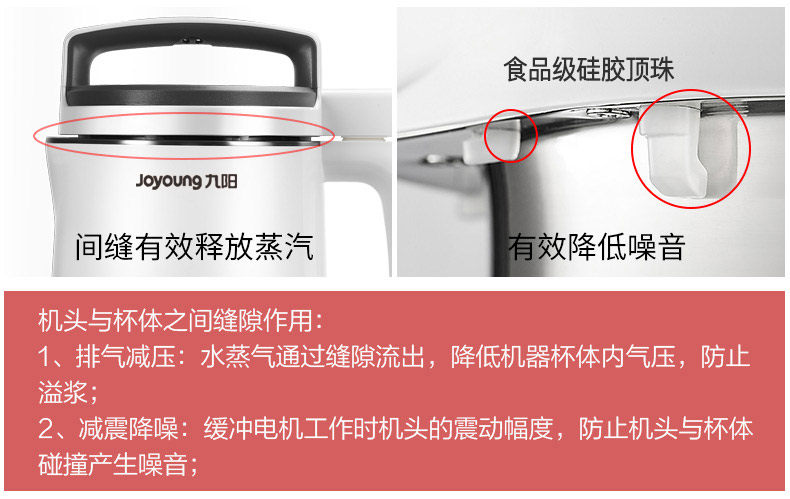 Joyoung 九阳

间缝有效释放蒸汽

食品级硅胶顶珠

有效降低噪音

机头与杯体之间缝隙作用：
1、排气减压：水蒸气通过缝隙流出，降低机器杯体内气压，防止溢浆；
2、减震降噪：缓冲电机工作时机头的震动幅度，防止机头与杯体碰撞产生噪音；