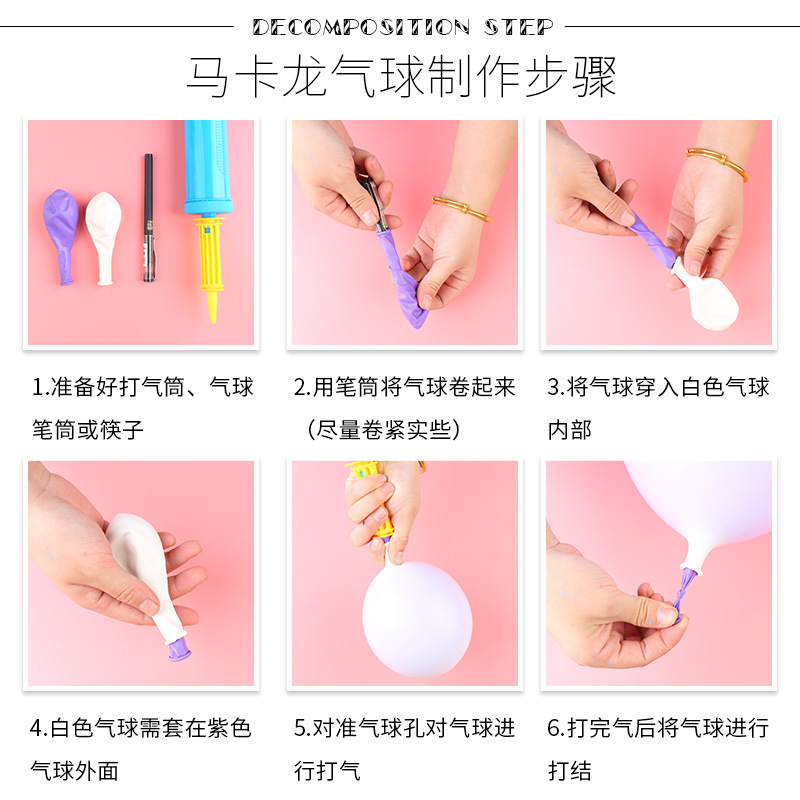 DECOMPOSITION STEP

马卡龙气球制作步骤

1.准备好打气筒、气球笔筒或筷子

2.用笔筒将气球卷起来（尽量卷紧实些）

3.将气球穿入白色气球内部

4.白色气球需套在紫色气球外面

5.对准气球孔对气球进行打气

6.打完气后将气球进行打结