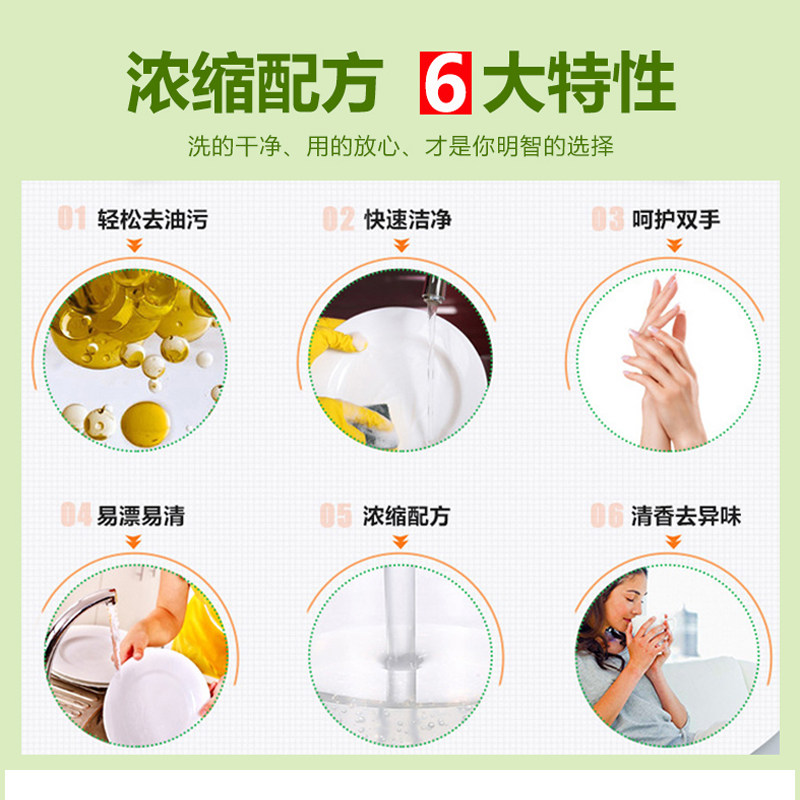 浓缩配方 6 大特性

洗的干净、用的放心、才是你明智的选择

01 轻松去油污

02 快速洁净

03 呵护双手

04 易漂易清

05 浓缩配方

06 清香去异味