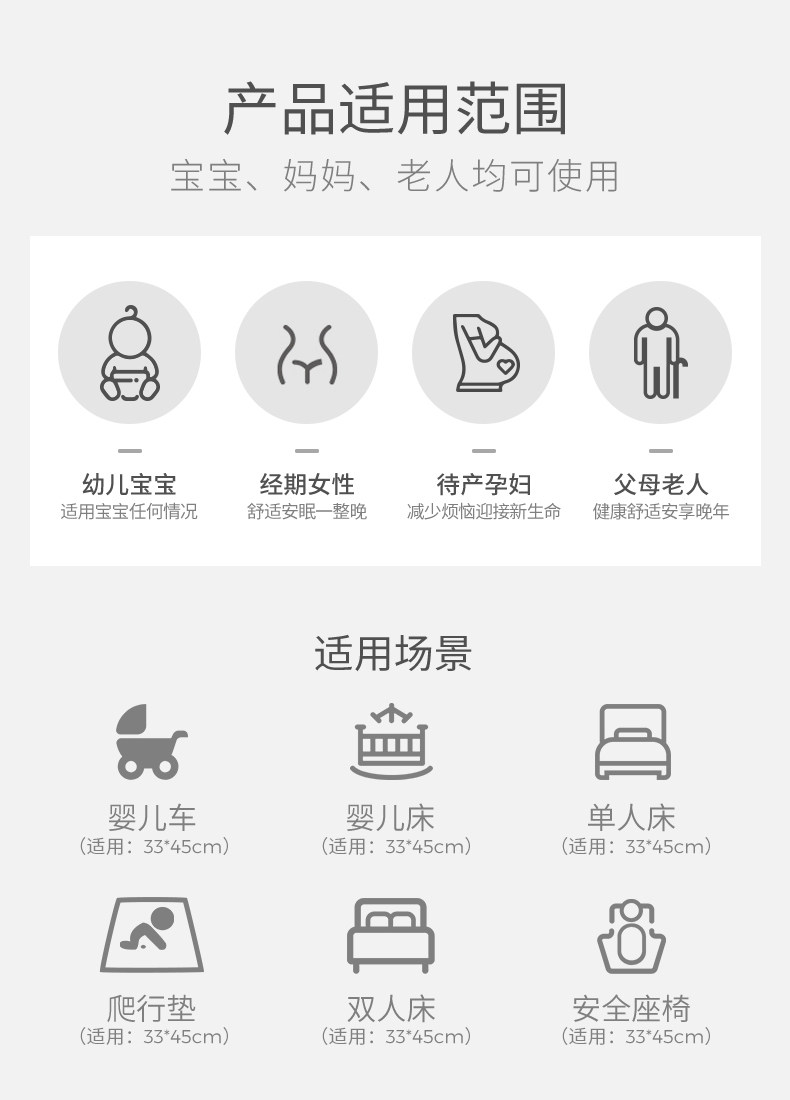 产品适用范围

宝宝、妈妈、老人均可使用

幼儿宝宝
适用宝宝任何情况

经期女性
舒适安眠一整晚

待产孕妇
减少烦恼迎接新生命

父母老人
健康舒适安享晚年

适用场景

婴儿车
(适用：33*45cm)

婴儿床
(适用：33*45cm)

单人床
(适用：33*45cm)

爬行垫
(适用：33*45cm)

双人床
(适用：33*45cm)

安全座椅
(适用：33*45cm)