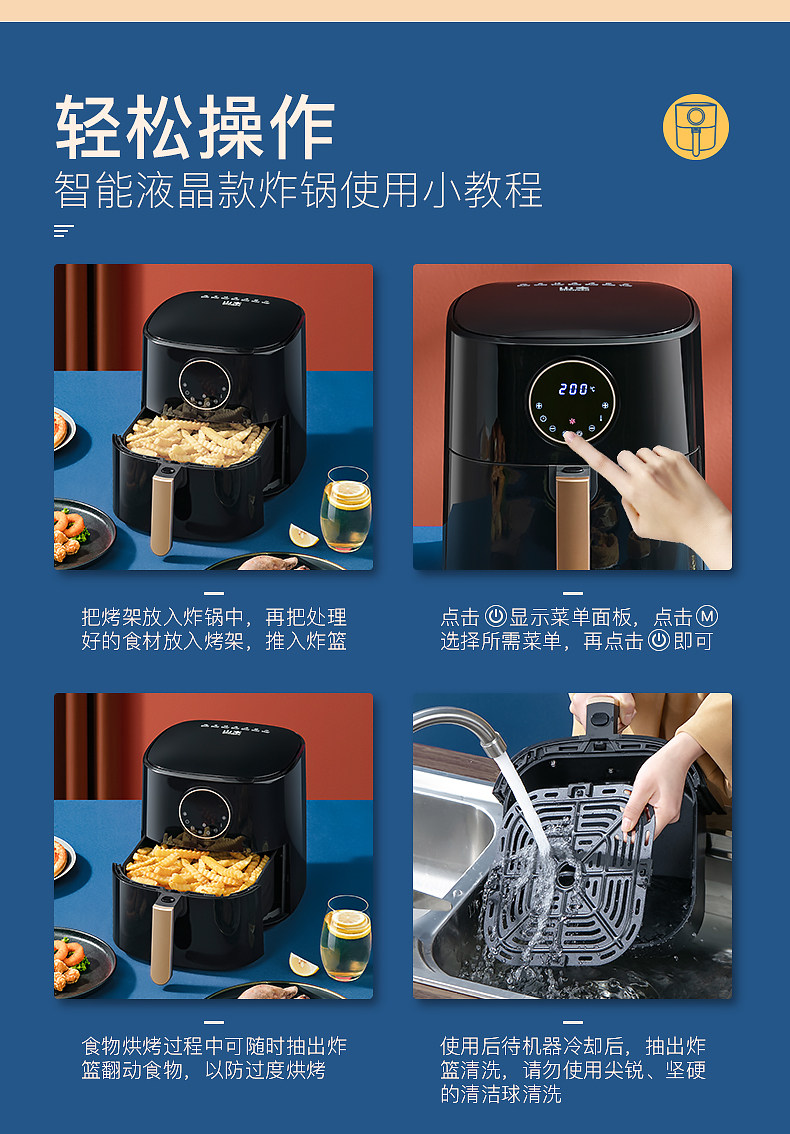 轻松操作
智能液晶款炸锅使用小教程

200℃

把烤架放入炸锅中，再把处理好的食材放入烤架，推入炸篮

点击 ⏻ 显示菜单面板，点击 Ⓜ 选择所需菜单，再点击 ⏻ 即可

食物烘烤过程中可随时抽出炸篮翻动食物，以防过度烘烤

使用后待机器冷却后，抽出炸篮清洗，请勿使用尖锐、坚硬的清洁球清洗