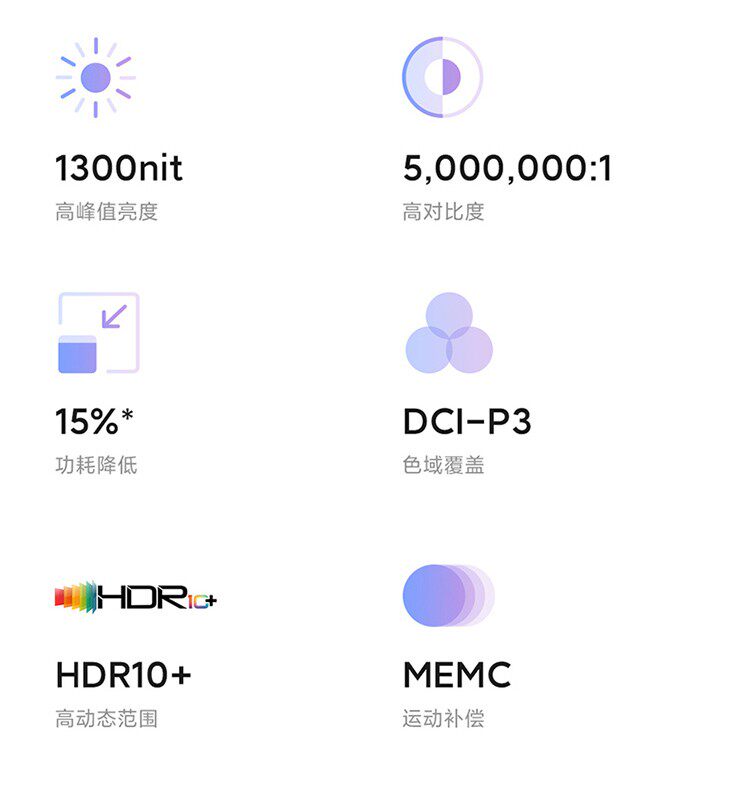 1300nit
高峰值亮度

5,000,000:1
高对比度

15%*
功耗降低

DCI-P3
色域覆盖

HDR10+

HDR10+
高动态范围

MEMC
运动补偿