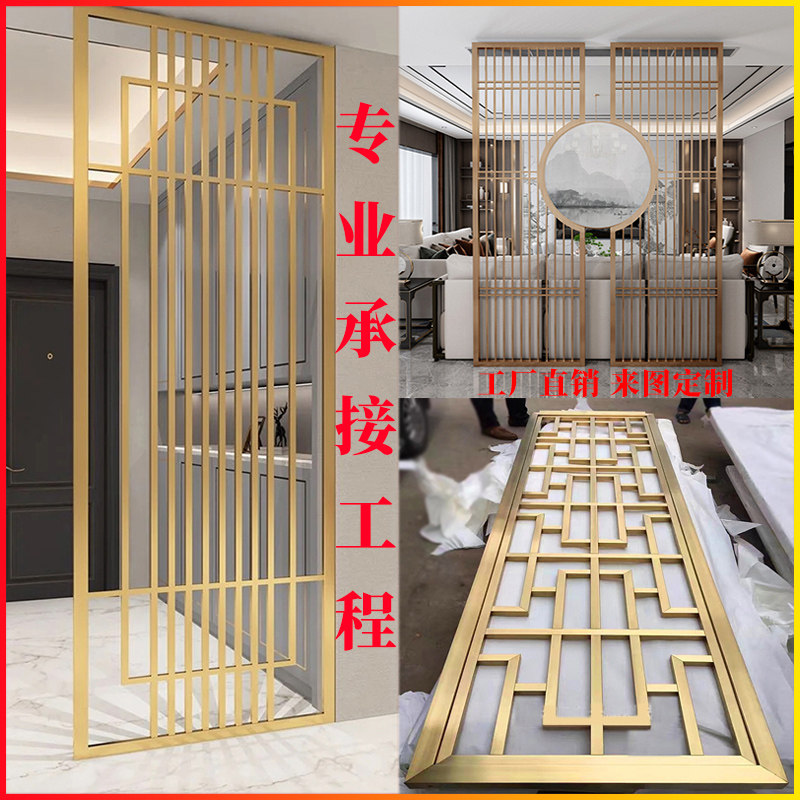 专业承接工程

工厂直销 来图定制