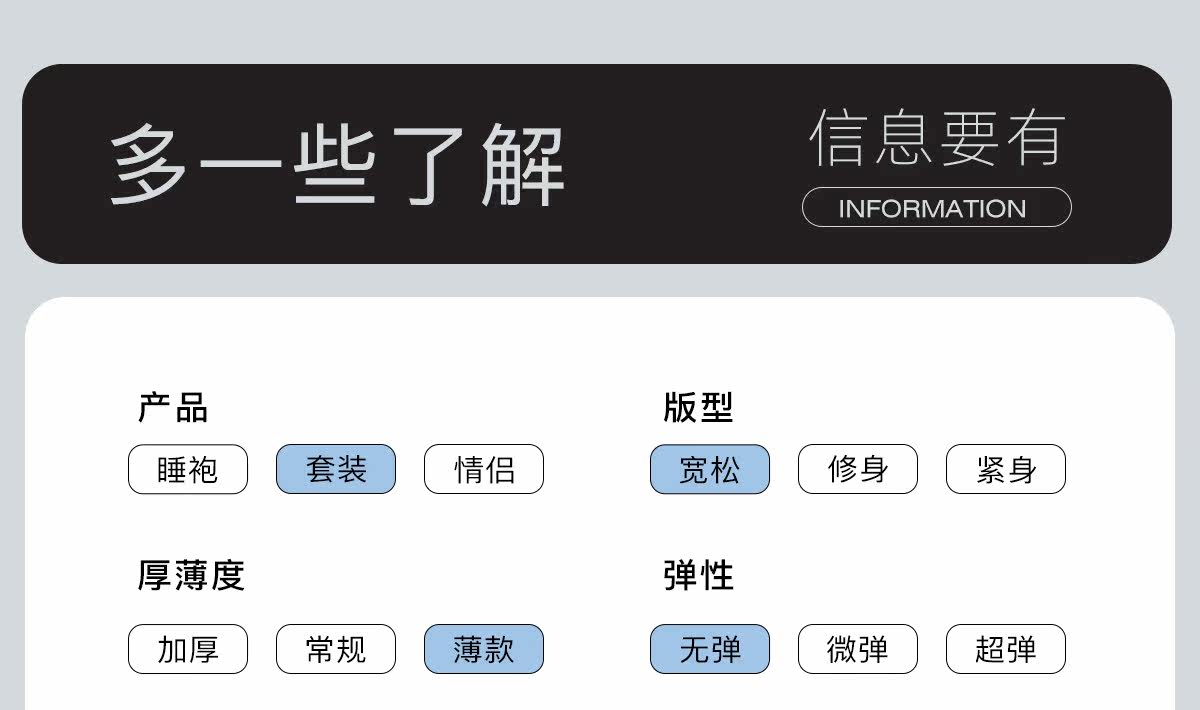 多一些了解

信息要有

INFORMATION

产品

睡袍 套装 情侣

版型

宽松 修身 紧身

厚薄度

加厚 常规 薄款

弹性

无弹 微弹 超弹