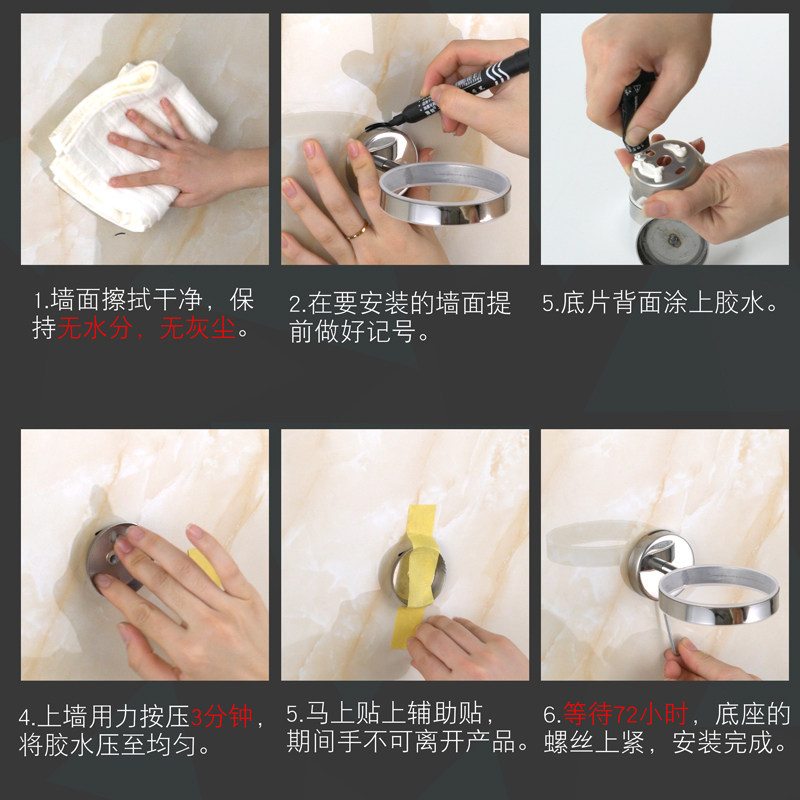 1.墙面擦拭干净，保持无水分，无灰尘。

2.在要安装的墙面提前做好记号。

5.底片背面涂上胶水。

4.上墙用力按压3分钟，将胶水压至均匀。

5.马上贴上辅助贴，期间手不可离开产品。

6.等待72小时，底座的螺丝上紧，安装完成。