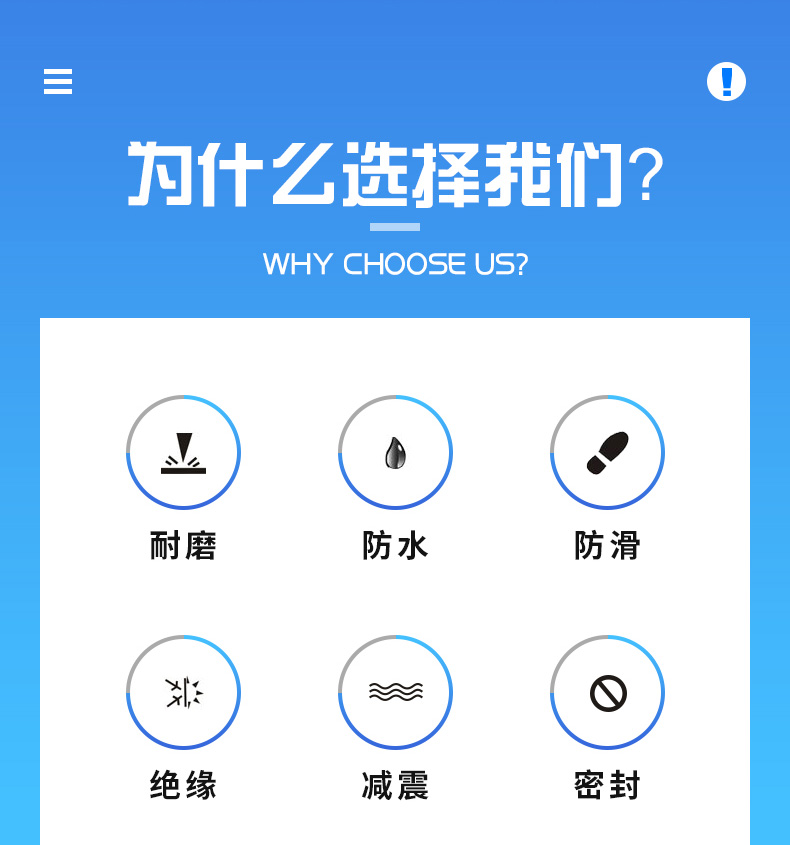 为什么选择我们?

WHY CHOOSE US?

耐磨

防水

防滑

绝缘

减震

密封