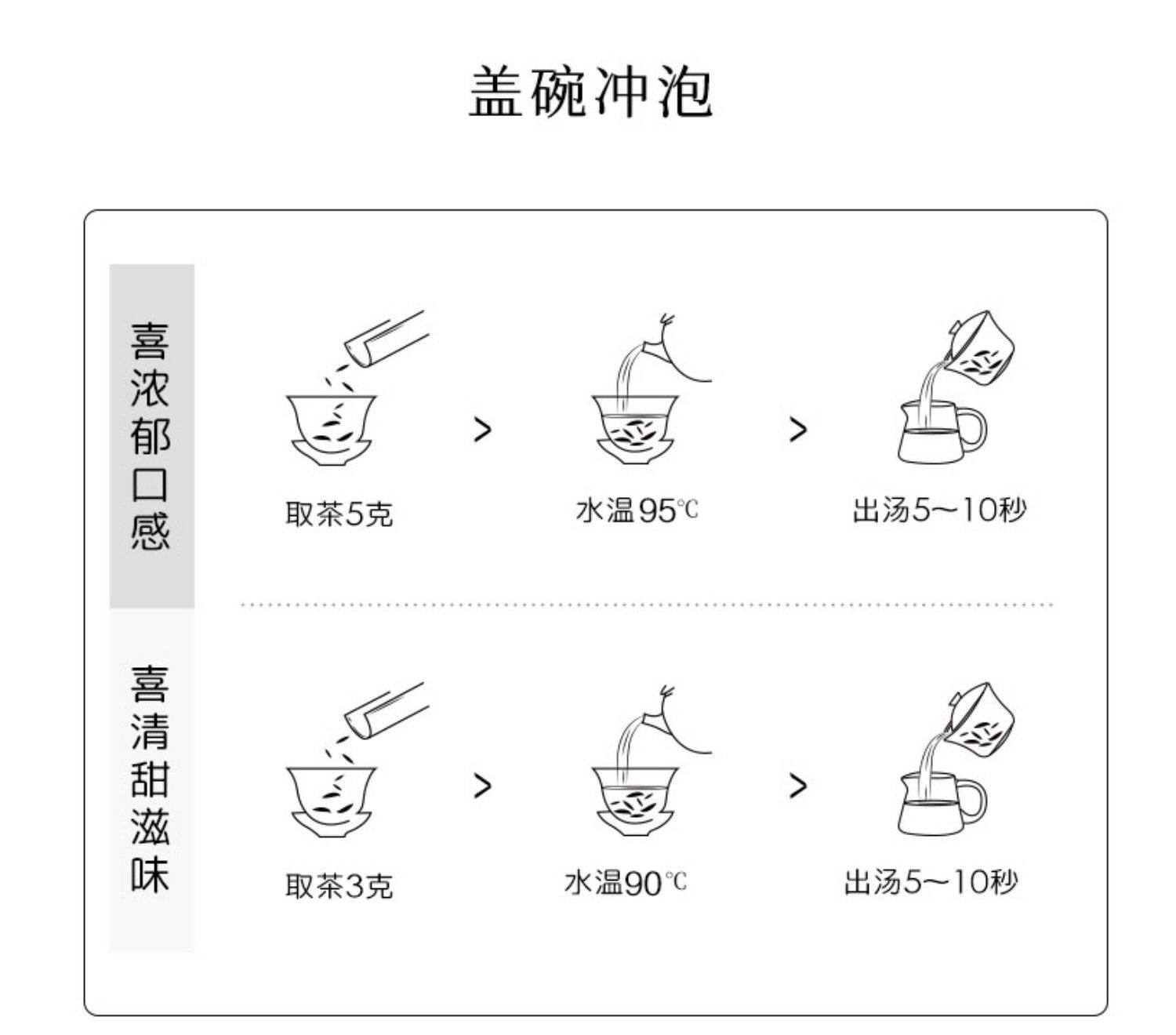 盖碗冲泡

喜浓郁口感

取茶5克 > 水温95℃ > 出汤5~10秒

喜清甜滋味

取茶3克 > 水温90℃ > 出汤5~10秒