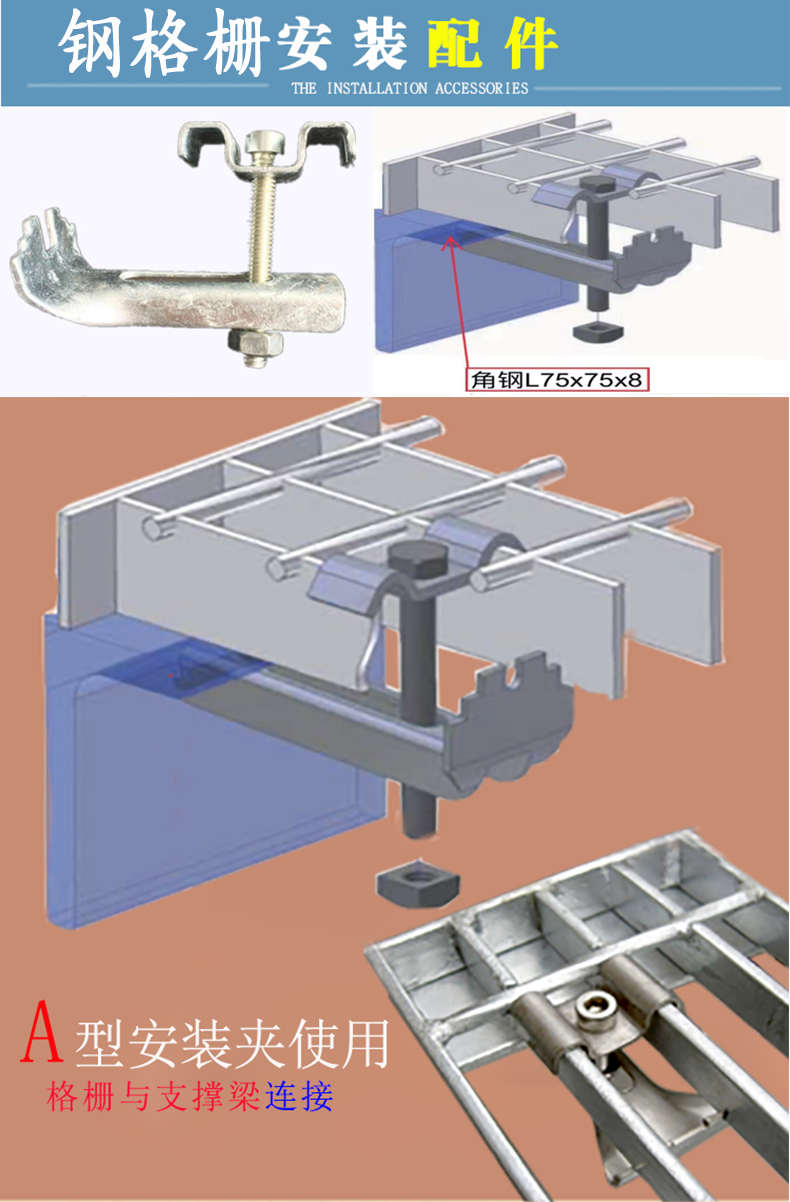 钢格栅安装配件
THE INSTALLATION ACCESSORIES

角钢L75x75x8

A型安装夹使用
格栅与支撑梁连接