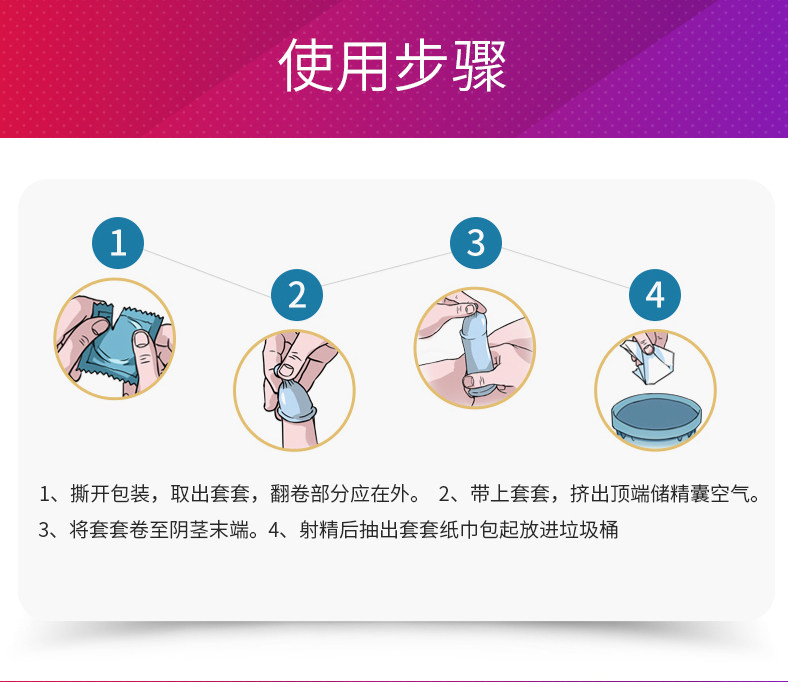 使用步骤

1

2

3

4

1、撕开包装，取出套套，翻卷部分应在外。 2、带上套套，挤出顶端储精囊空气。

3、将套套卷至阴茎末端。4、射精后抽出套套纸巾包起放进垃圾桶