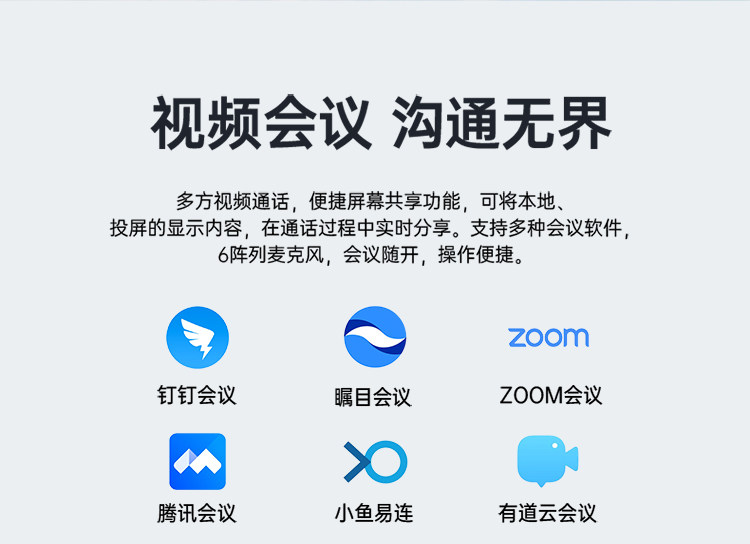 视频会议 沟通无界

多方视频通话，便捷屏幕共享功能，可将本地、投屏的显示内容，在通话过程中实时分享。支持多种会议软件，6阵列麦克风，会议随开，操作便捷。

钉钉会议

瞩目会议

zoom

ZOOM会议

腾讯会议

小鱼易连

有道云会议