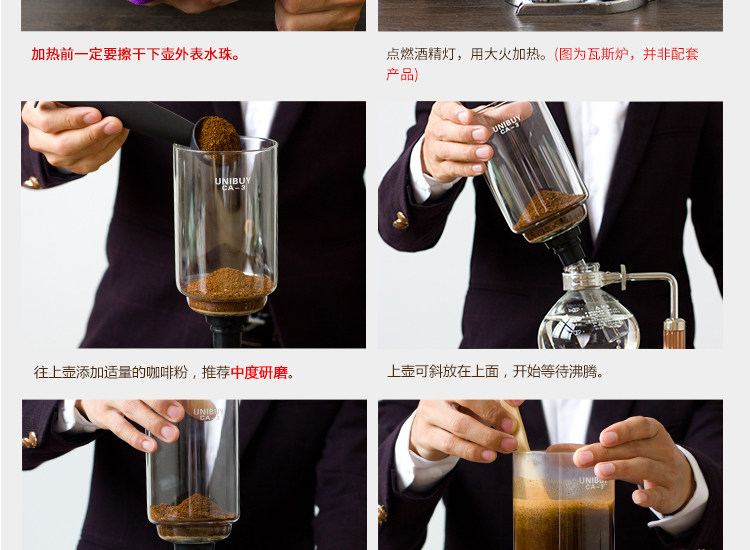 加热前一定要擦干下壶外表水珠。

点燃酒精灯，用大火加热。(图为瓦斯炉，并非配套产品)

UNIBUY
CA-3

UNIBUY
CA-3

往上壶添加适量的咖啡粉，推荐中度研磨。

上壶可斜放在上面，开始等待沸腾。

UNIBUY
CA-3

UNIBUY
CA-3