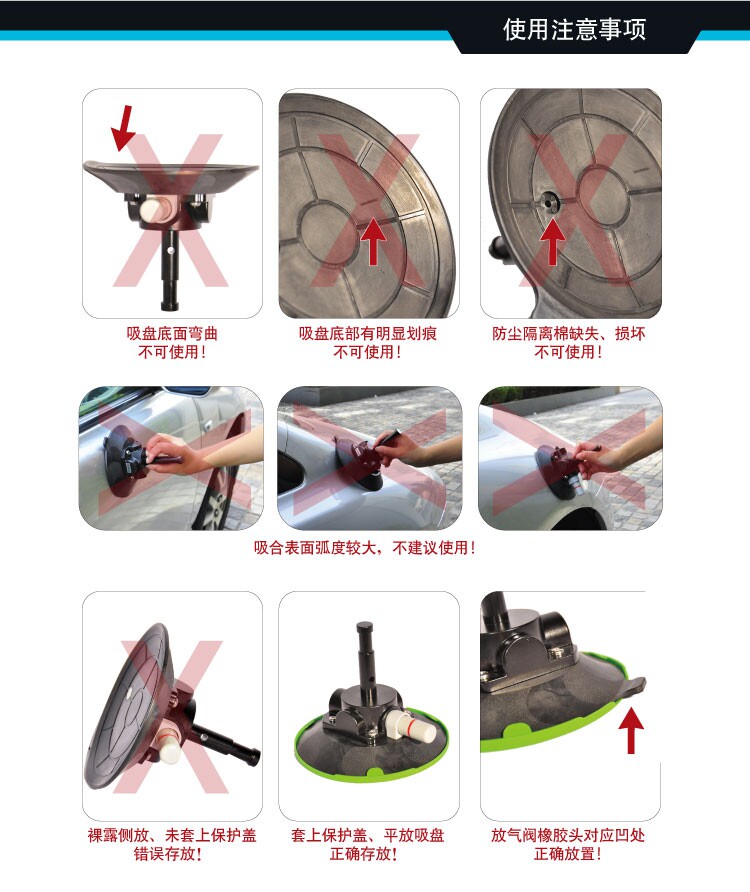 使用注意事项

吸盘底面弯曲
不可使用！

吸盘底部有明显划痕
不可使用！

防尘隔离棉缺失、损坏
不可使用！

吸合表面弧度较大，不建议使用！

裸露侧放、未套上保护盖
错误存放！

套上保护盖、平放吸盘
正确存放！

放气阀橡胶头对应凹处
正确放置！