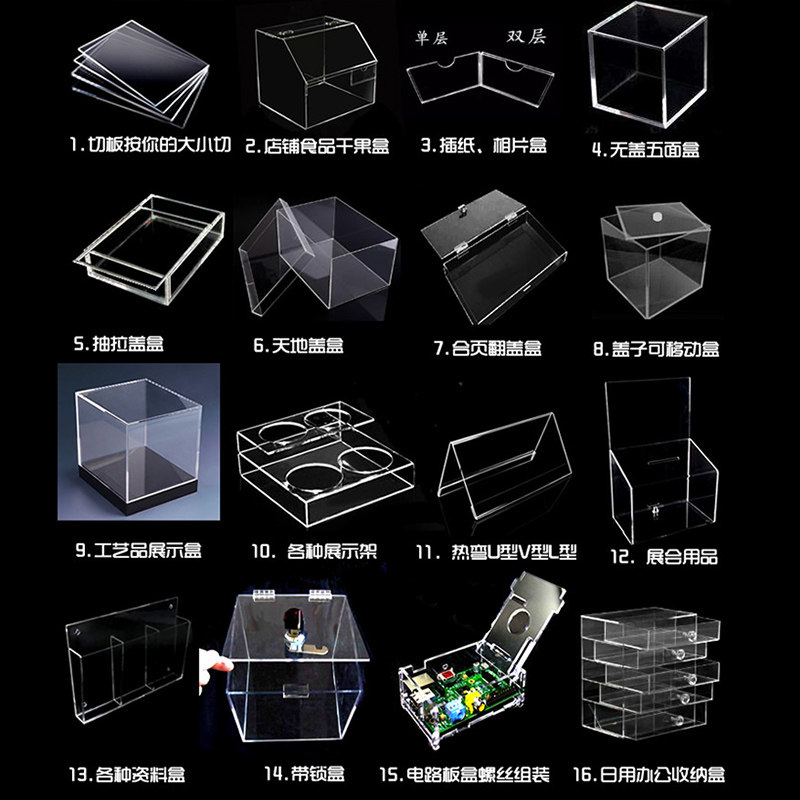 1. 切板按你的大小切

2. 店铺食品干果盒

单层 双层

3. 插纸、相片盒

4. 无盖五面盒

5. 抽拉盖盒

6. 天地盖盒

7. 合页翻盖盒

8. 盖子可移动盒

9. 工艺品展示盒

10. 各种展示架

11. 热弯U型V型L型

12. 展会用品

13. 各种资料盒

14. 带锁盒

15. 电路板盒螺丝组装

16. 日用办公收纳盒