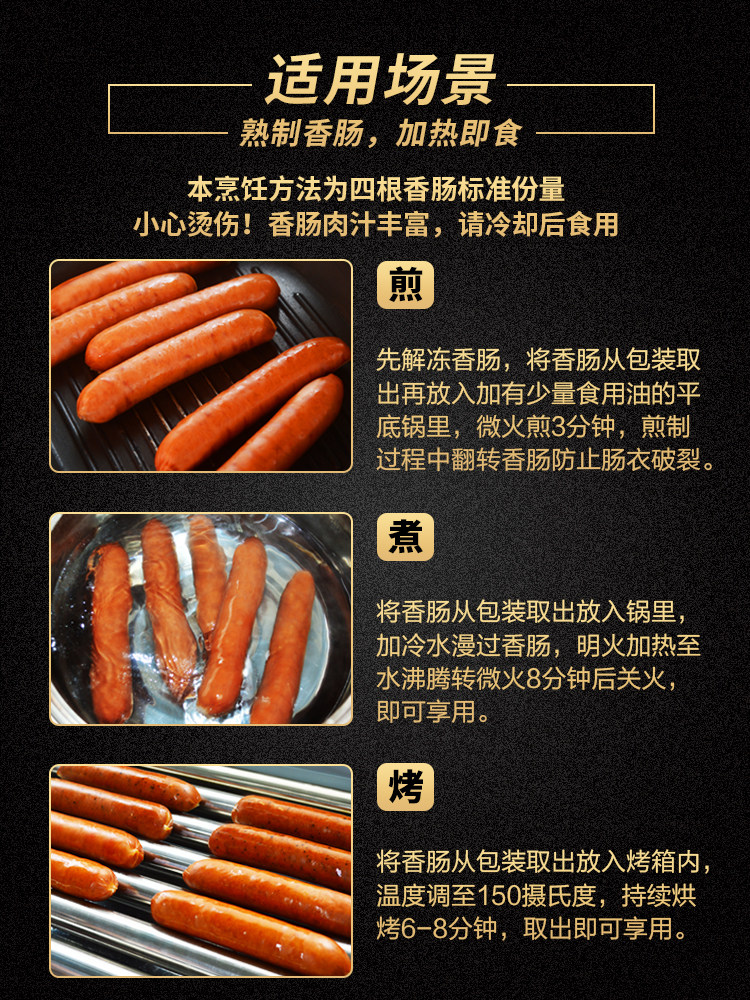 适用场景

熟制香肠，加热即食

本烹饪方法为四根香肠标准份量
小心烫伤！香肠肉汁丰富，请冷却后食用

煎

先解冻香肠，将香肠从包装取出再放入加有少量食用油的平底锅里，微火煎3分钟，煎制过程中翻转香肠防止肠衣破裂。

煮

将香肠从包装取出放入锅里，加冷水漫过香肠，明火加热至水沸腾转微火8分钟后关火，即可享用。

烤

将香肠从包装取出放入烤箱内，温度调至150摄氏度，持续烘烤6-8分钟，取出即可享用。