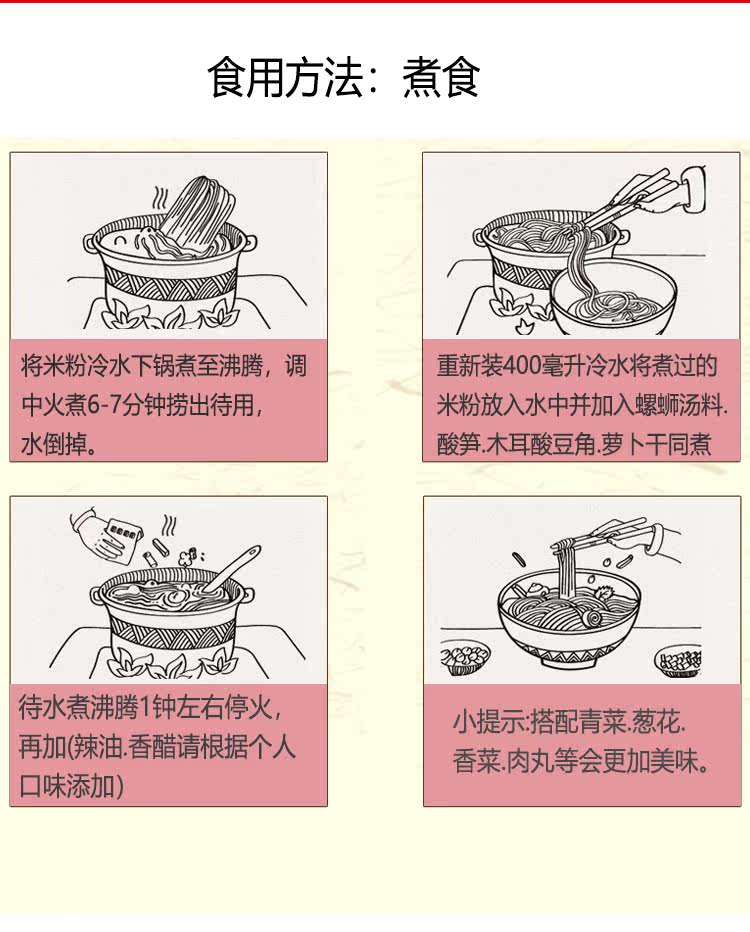 食用方法：煮食

将米粉冷水下锅煮至沸腾，调中火煮6-7分钟捞出待用，水倒掉。

重新装400毫升冷水将煮过的米粉放入水中并加入螺蛳汤料.酸笋.木耳酸豆角.萝卜干同煮

待水煮沸腾1钟左右停火，再加(辣油.香醋请根据个人口味添加)

小提示:搭配青菜.葱花.香菜.肉丸等会更加美味。