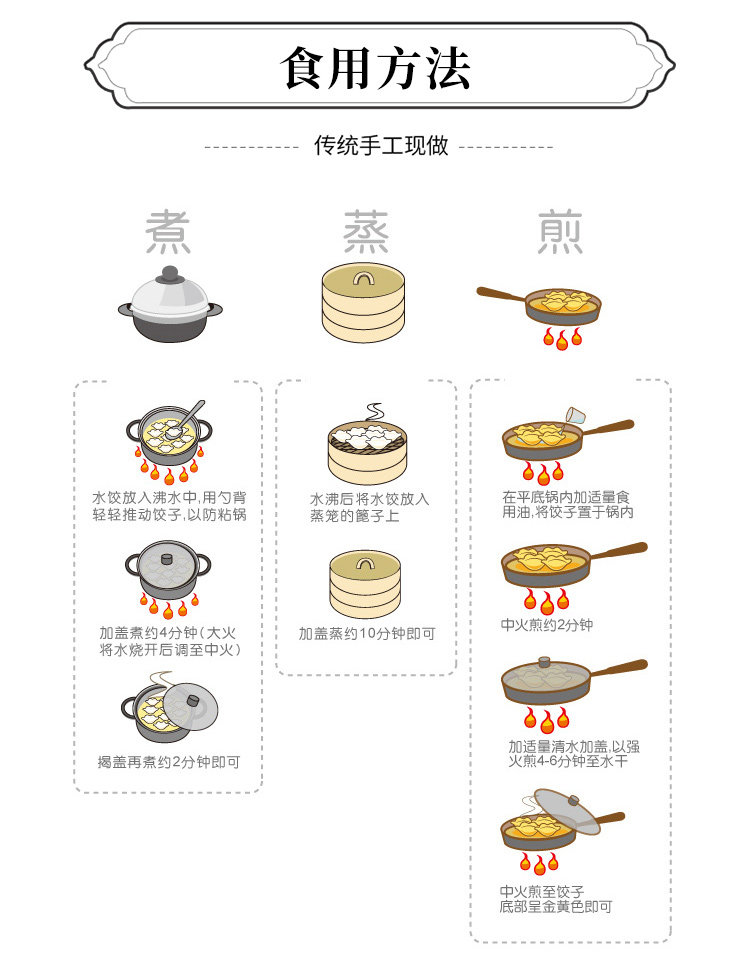 食用方法

传统手工现做

煮

水饺放入沸水中,用勺背轻轻推动饺子,以防粘锅

加盖煮约4分钟(大火将水烧开后调至中火)

揭盖再煮约2分钟即可

蒸

水沸后将水饺放入蒸笼的篦子上

加盖蒸约10分钟即可

煎

在平底锅内加适量食用油,将饺子置于锅内

中火煎约2分钟

加适量清水加盖,以强火煎4-6分钟至水干

中火煎至饺子底部呈金黄色即可