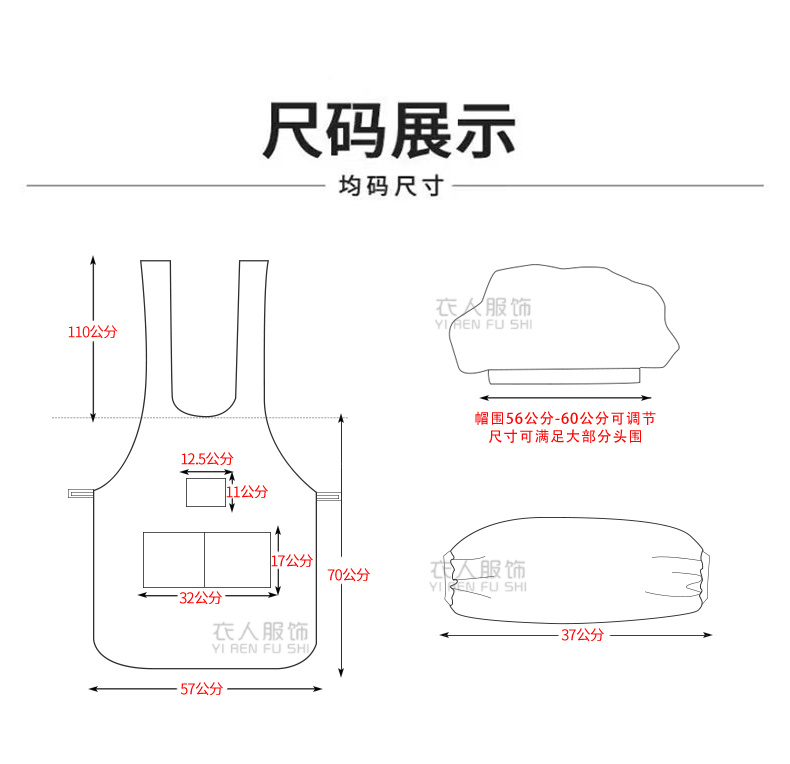 尺码展示

均码尺寸

110公分

12.5公分

11公分

17公分

32公分

70公分

衣人服饰
YI REN FU SHI

57公分

衣人服饰
YI REN FU SHI

帽围56公分-60公分可调节
尺寸可满足大部分头围

衣人服饰
YI REN FU SHI

37公分