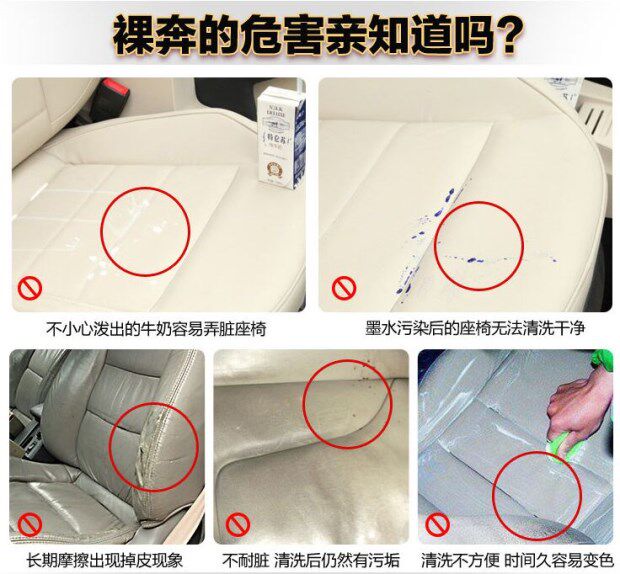 裸奔的危害亲知道吗？

MILK DELUXE
特仑苏

不小心泼出的牛奶容易弄脏座椅

墨水污染后的座椅无法清洗干净

长期摩擦出现掉皮现象

不耐脏 清洗后仍然有污垢

清洗不方便 时间久容易变色