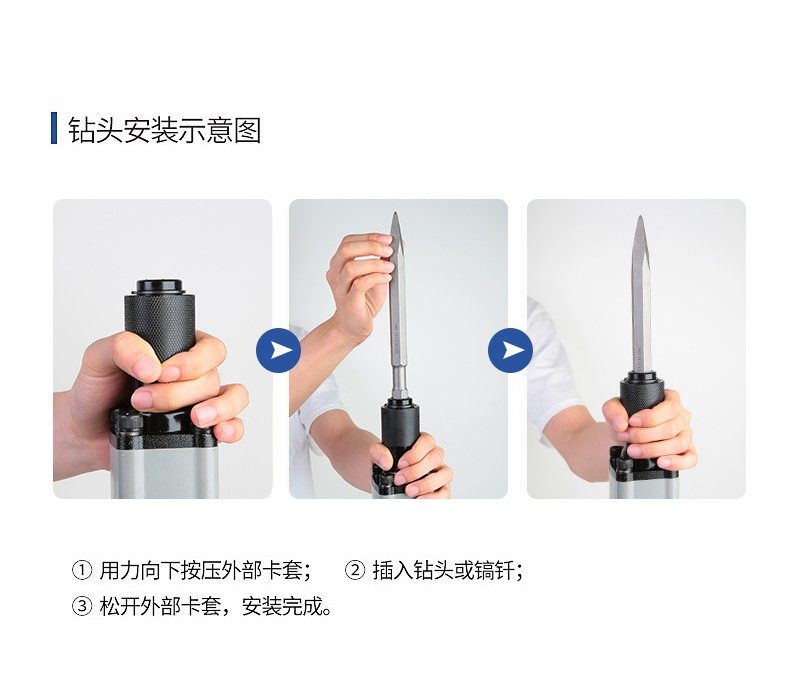 钻头安装示意图

① 用力向下按压外部卡套； ② 插入钻头或镐钎；
③ 松开外部卡套，安装完成。