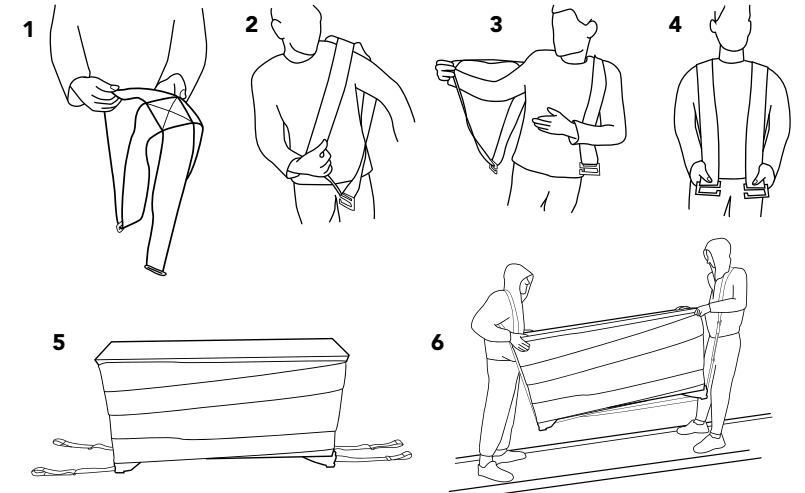 1

2

3

4

5

6