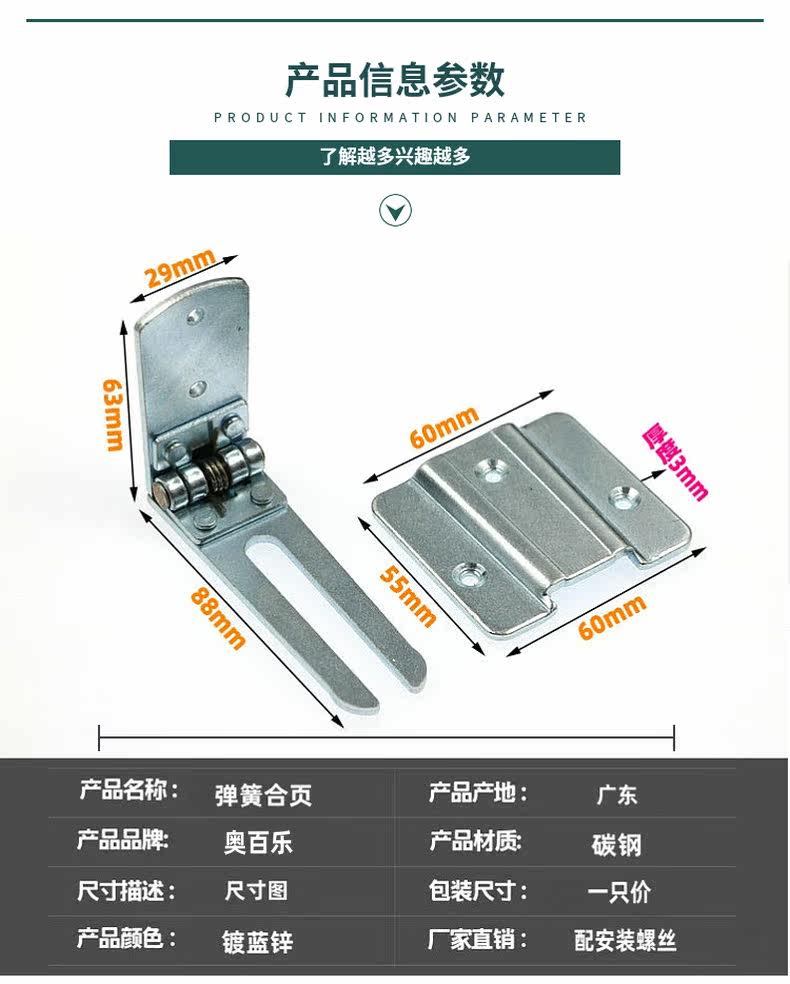 产品信息参数

PRODUCT INFORMATION PARAMETER

了解越多兴趣越多

29mm

63mm

88mm

60mm

厚度3mm

55mm

60mm

| 产品名称: | 弹簧合页 | 产品产地: | 广东 |
|---|---|---|---|
| 产品品牌: | 奥百乐 | 产品材质: | 碳钢 |
| 尺寸描述: | 尺寸图 | 包装尺寸: | 一只价 |
| 产品颜色: | 镀蓝锌 | 厂家直销: | 配安装螺丝 |