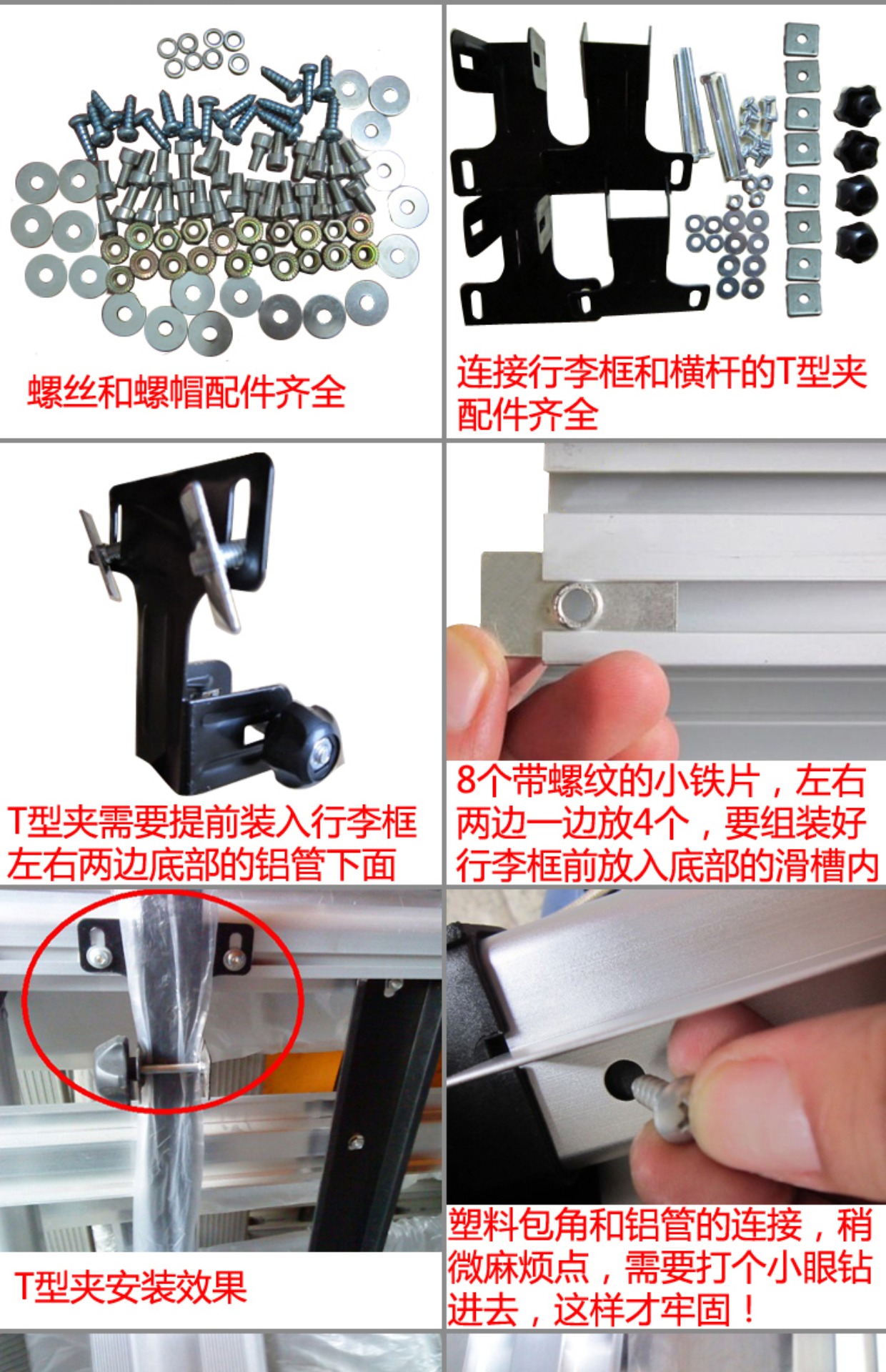 螺丝和螺帽配件齐全

连接行李框和横杆的T型夹配件齐全

T型夹需要提前装入行李框左右两边底部的铝管下面

8个带螺纹的小铁片，左右两边一边放4个，要组装好行李框前放入底部的滑槽内

T型夹安装效果

塑料包角和铝管的连接，稍微麻烦点，需要打个小眼钻进去，这样才牢固！