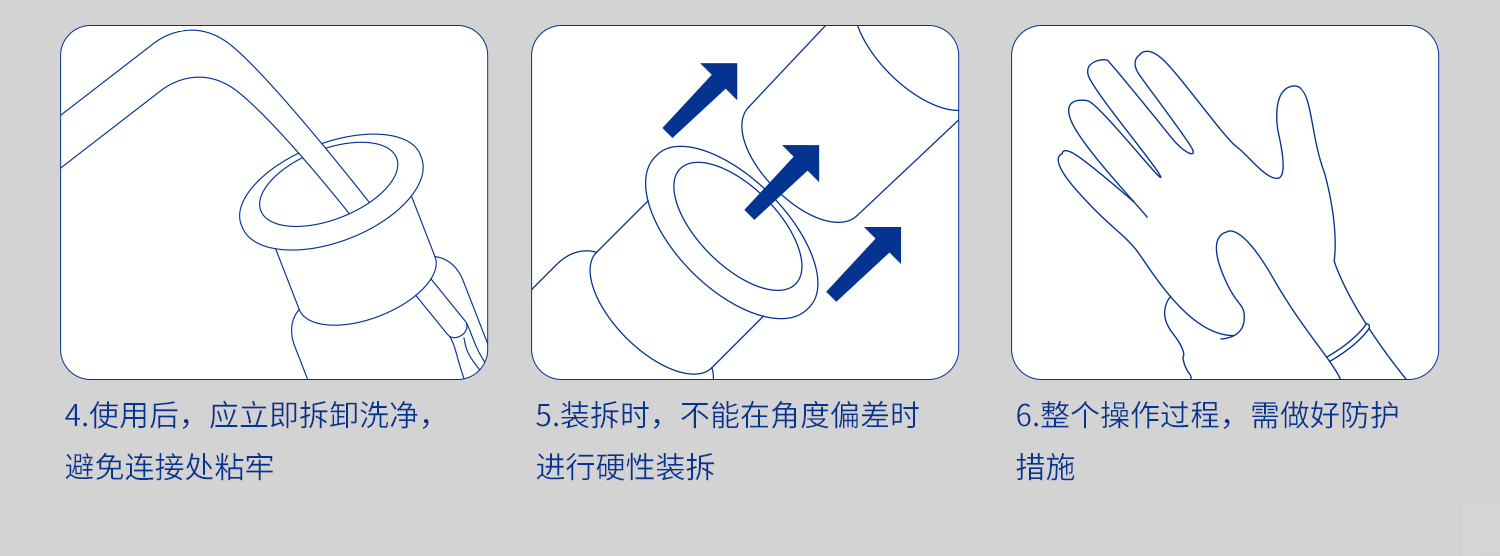 4.使用后，应立即拆卸洗净，避免连接处粘牢

5.装拆时，不能在角度偏差时进行硬性装拆

6.整个操作过程，需做好防护措施