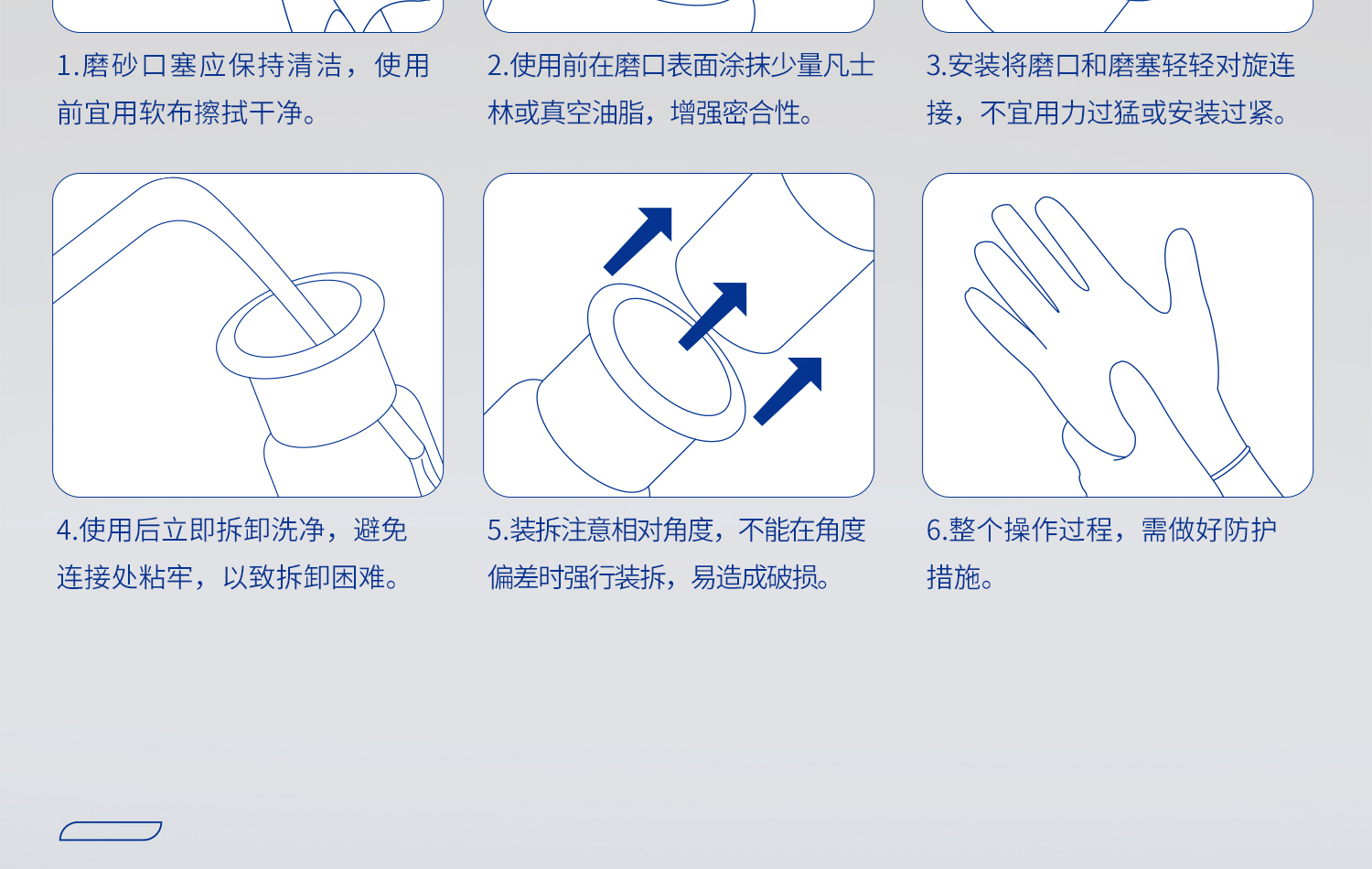 1.磨砂口塞应保持清洁，使用前宜用软布擦拭干净。

2.使用前在磨口表面涂抹少量凡士林或真空油脂，增强密合性。

3.安装将磨口和磨塞轻轻对旋连接，不宜用力过猛或安装过紧。

4.使用后立即拆卸洗净，避免连接处粘牢，以致拆卸困难。

5.装拆注意相对角度，不能在角度偏差时强行装拆，易造成破损。

6.整个操作过程，需做好防护措施。