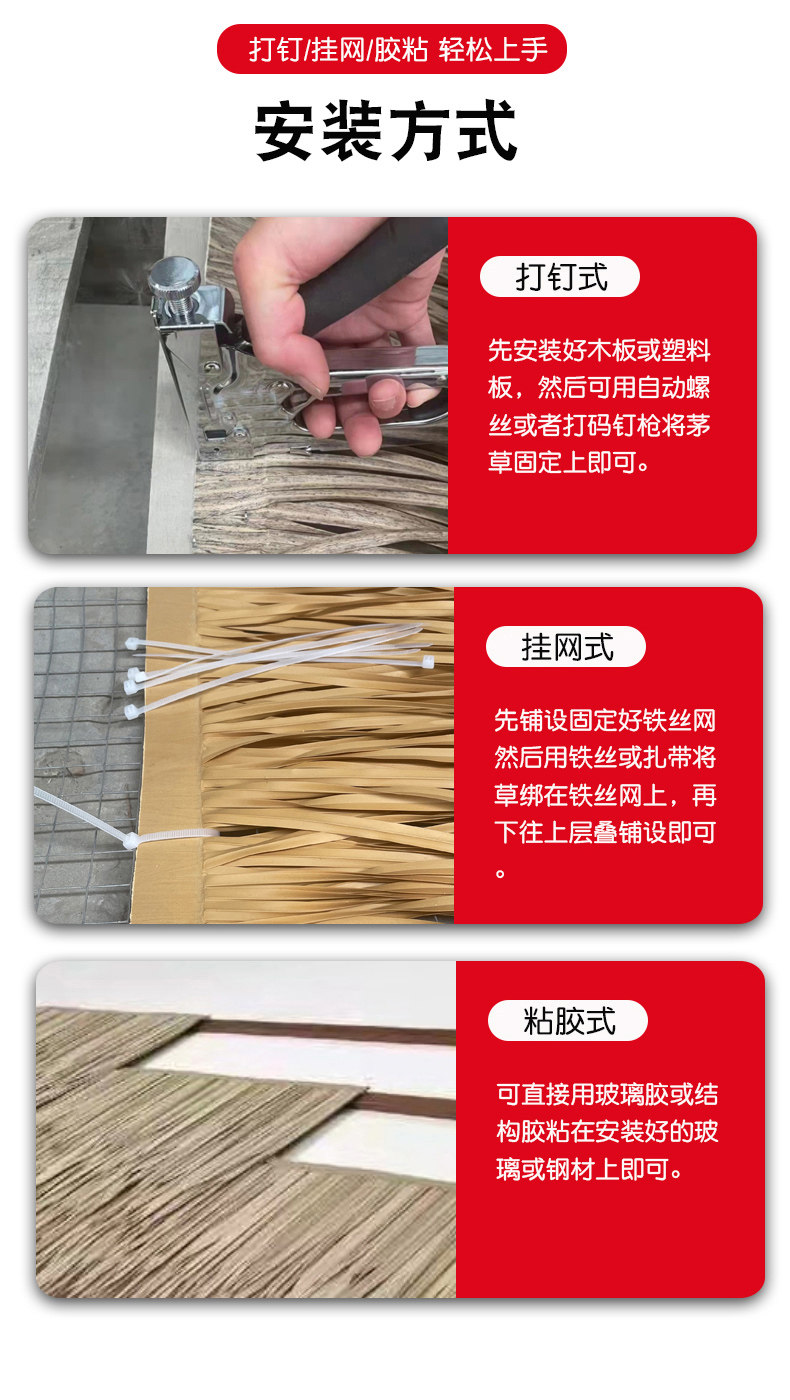 打钉/挂网/胶粘 轻松上手

安装方式

打钉式

先安装好木板或塑料板，然后可用自动螺丝或者打码钉枪将茅草固定上即可。

挂网式

先铺设固定好铁丝网然后用铁丝或扎带将草绑在铁丝网上，再下往上层叠铺设即可。

粘胶式

可直接用玻璃胶或结构胶粘在安装好的玻璃或钢材上即可。