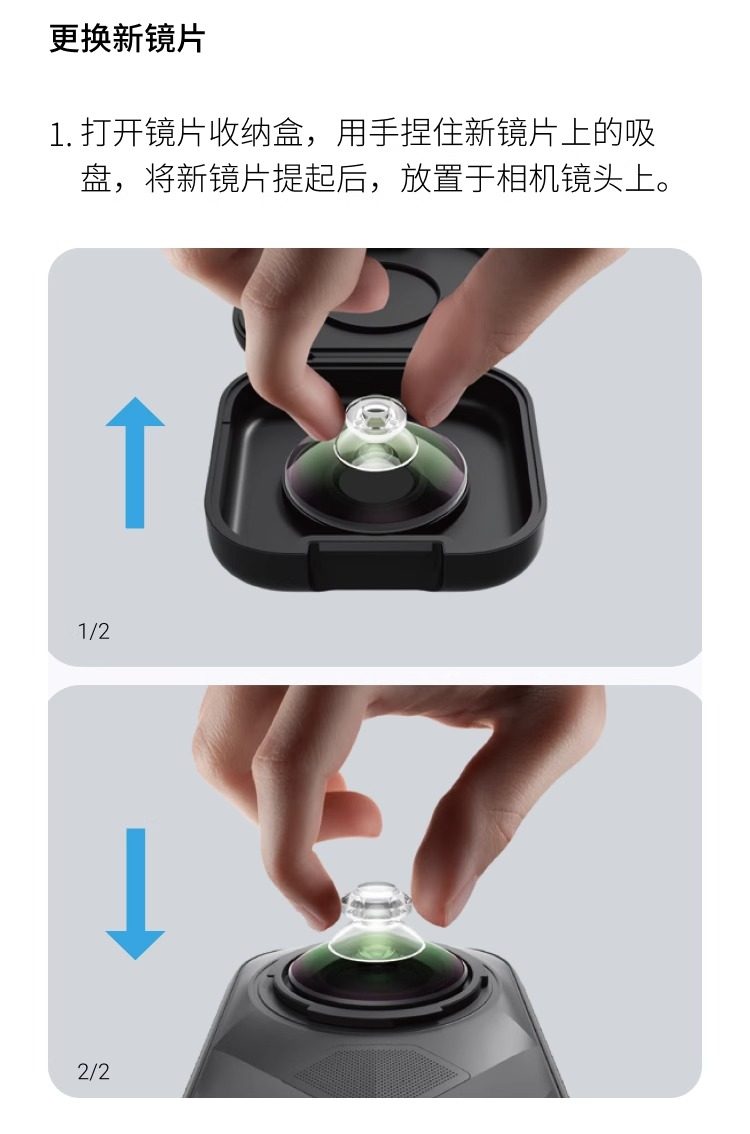 更换新镜片

1. 打开镜片收纳盒，用手捏住新镜片上的吸盘，将新镜片提起后，放置于相机镜头上。

1/2

2/2